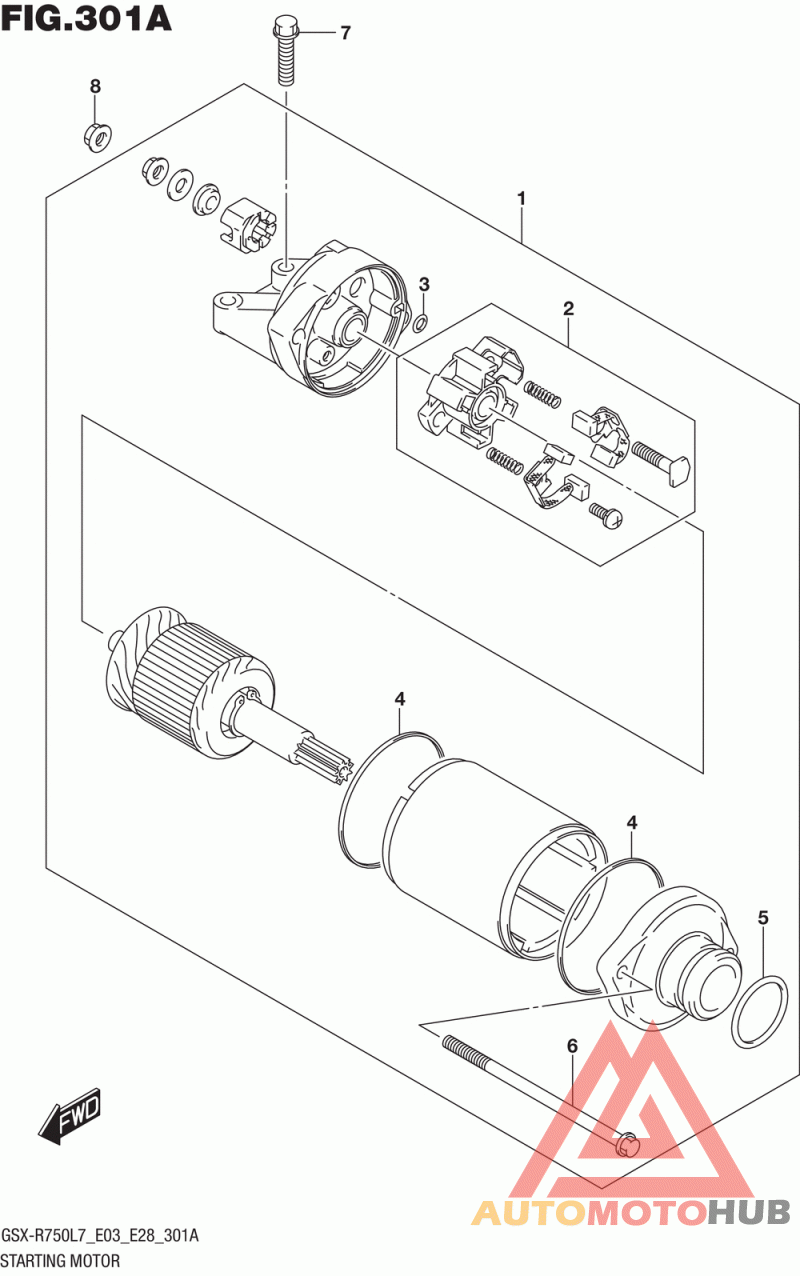 FIG.301A

7
8
1
3
2
4
4
5
6
FWD

AUTOMOTOHUB

GSX-R750L7_E03_E28_301A
STARTING MOTOR