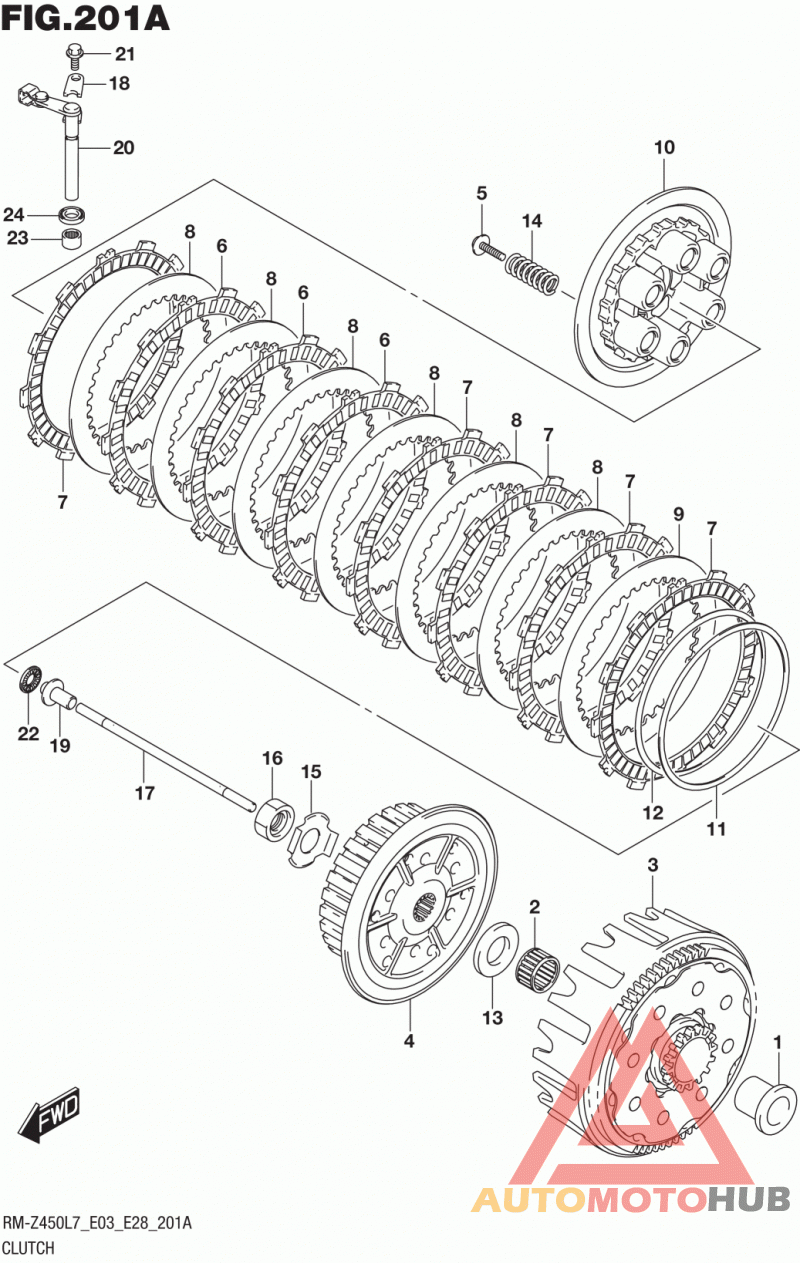 FIG.201A

21
18
20
24
23
10
5
14
8
6
8
6
8
6
8
7
8
7
8
7
9
7
7
22
19
17
16
15
12
11
3
2
13
4
1
FWD

AUTOMOTOHUB

RM-Z450L7_E03_E28_201A
CLUTCH