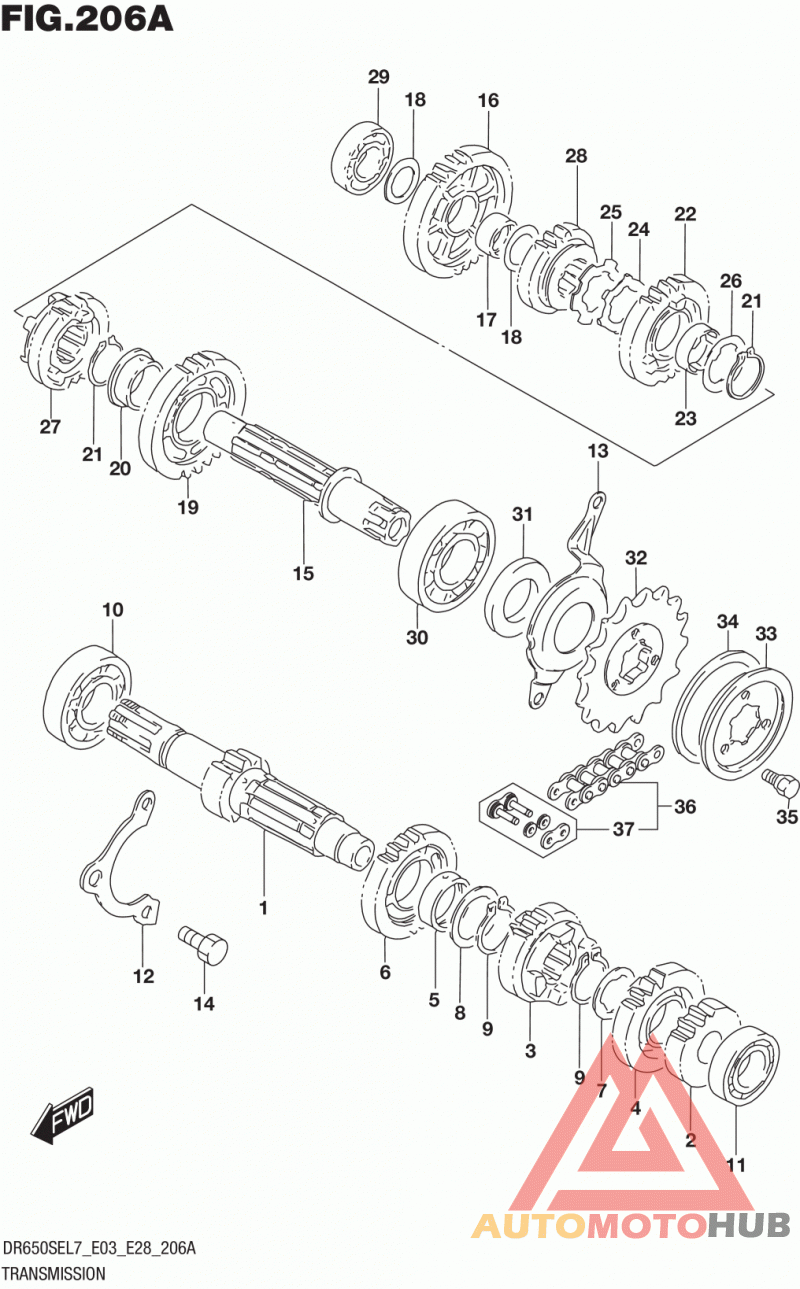 FIG.206A

29
18
16
28
25
24
22
26
21
17
18
23
27
21
20
19
15
13
31
32
30
34
33
10
36
37
35
1
12
14
6
5
8
9
3
9
7
4
2
11
FWD

AUTOMOTOHUB

DR650SEL7_E03_E28_206A
TRANSMISSION