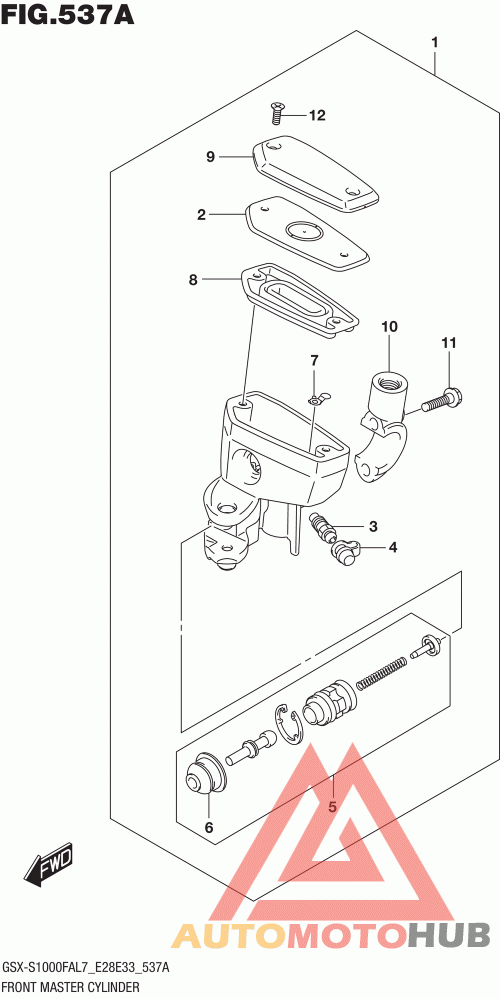 FIG.537A

1
12
9
2
8
10
11
7
3
4
5
6
FWD

AUTOMOTOHUB

GSX-S1000FAL7_E28E33_537A
FRONT MASTER CYLINDER