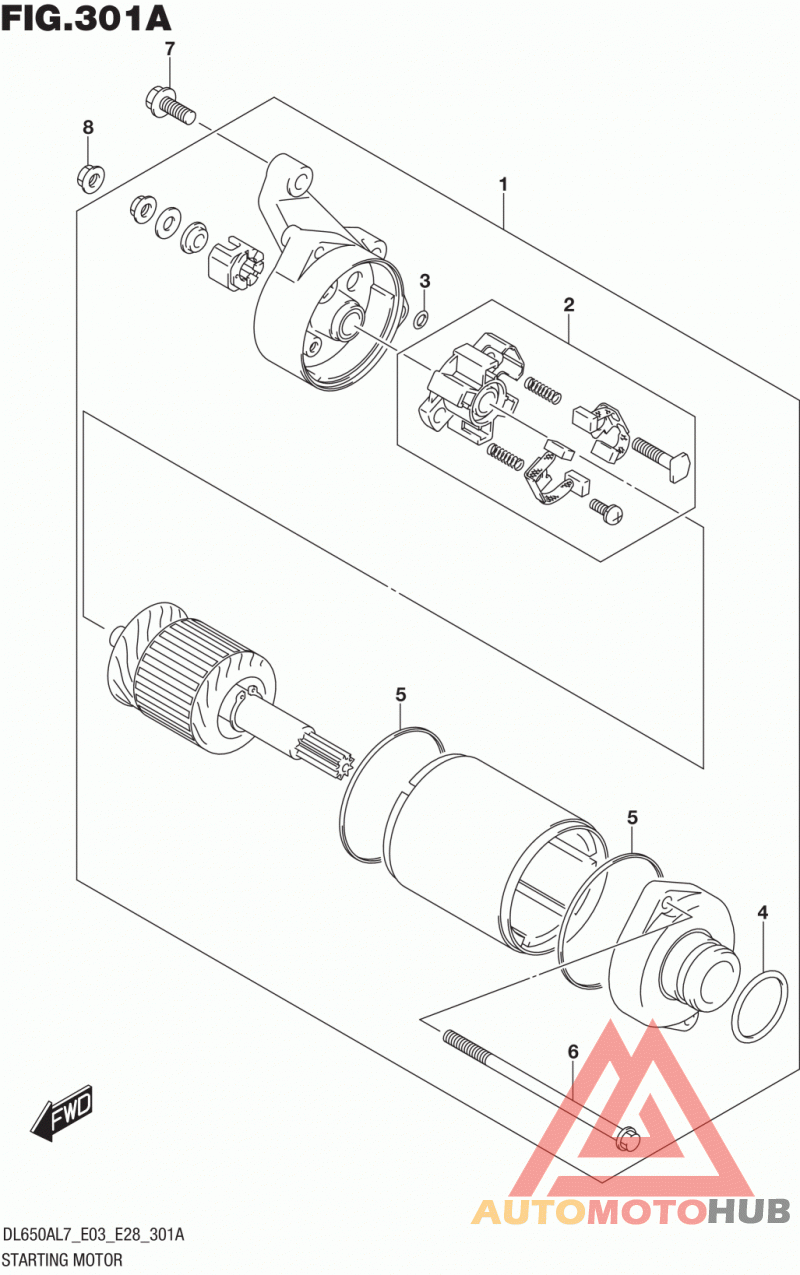 FIG.301A

7
8
1
3
2
5
5
4
6
FWD

AUTOMOTOHUB

DL650AL7_E03_E28_301A
STARTING MOTOR