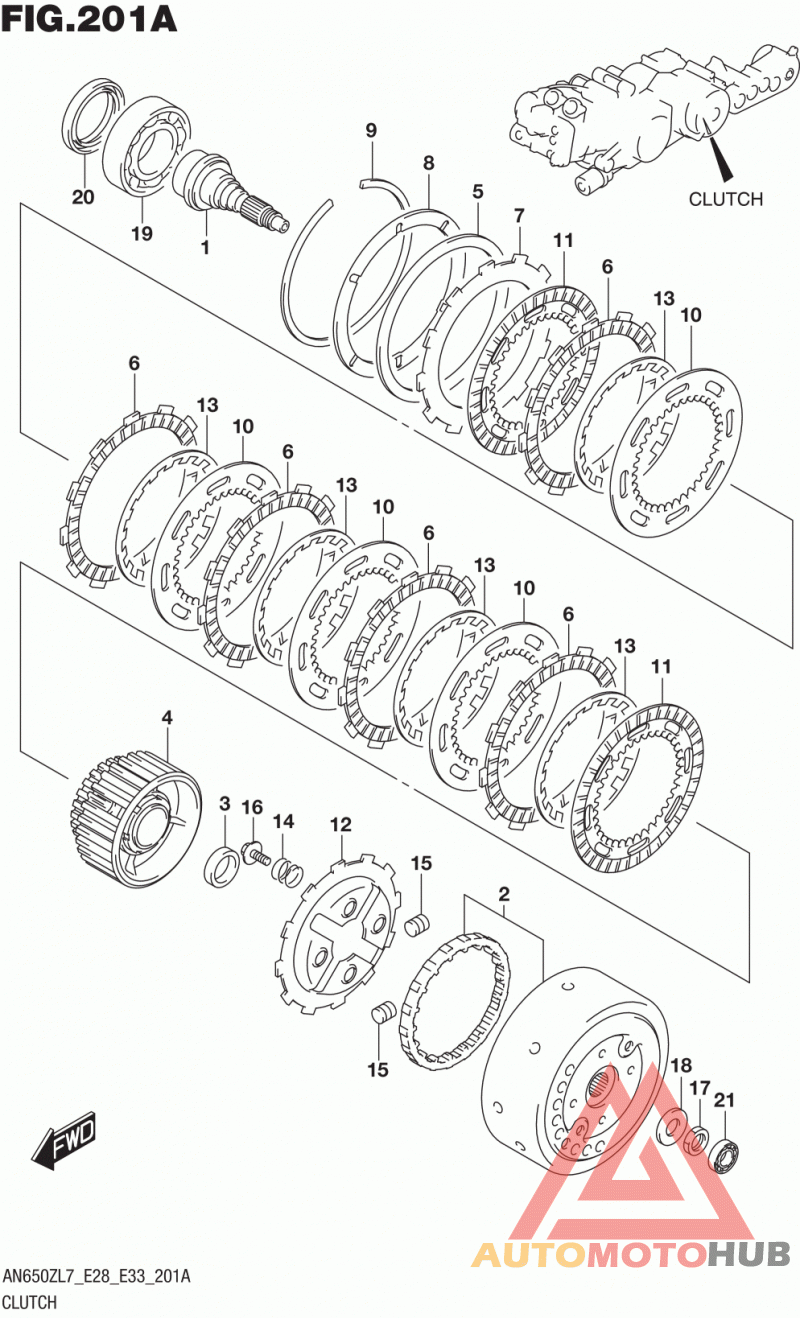 FIG.201A

CLUTCH

9
8
5
7
11
6
13
10
20
19
1

6
13
10
6
13
10
6
13
10
6
13
11

4
3
16
14
12
15
2
15
18
17
21

FWD

AUTOMOTOHUB

AN650ZL7_E28_E33_201A
CLUTCH