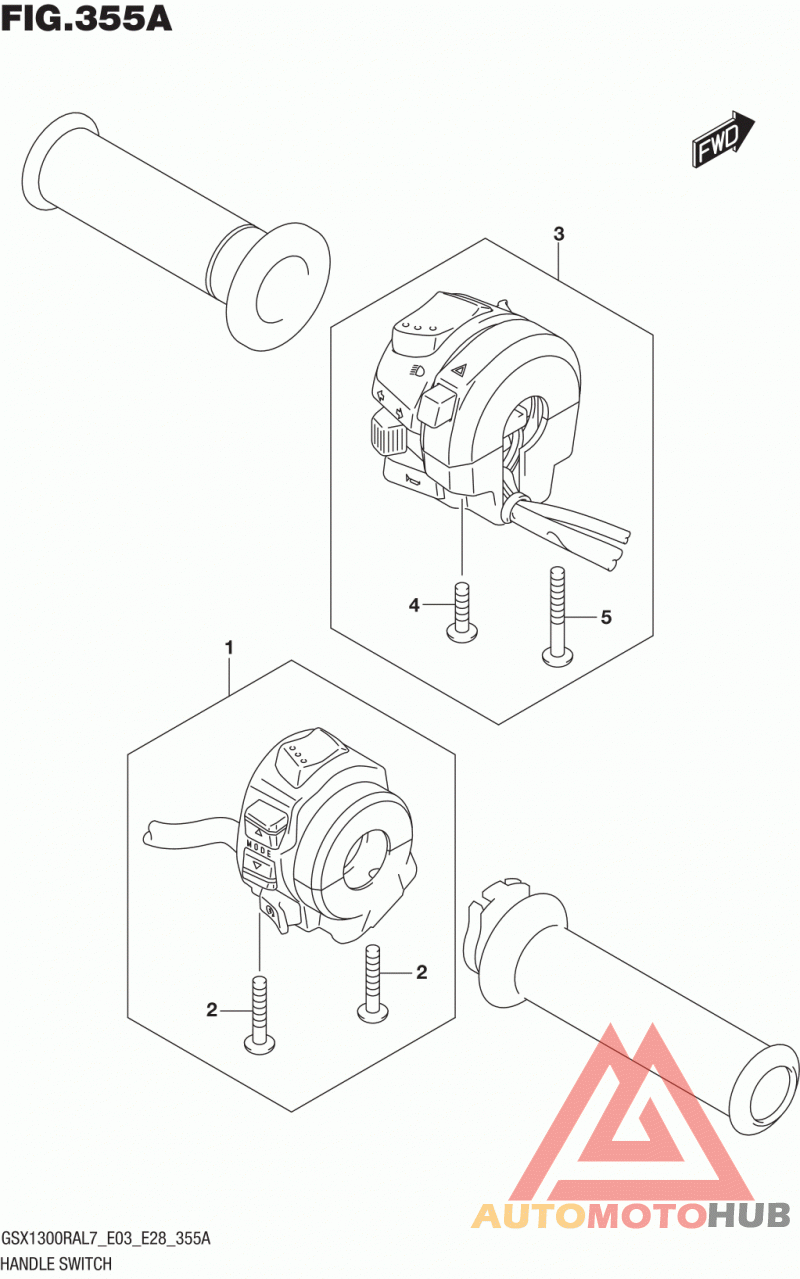 FIG.355A

FWD

3

4

5

1

MODE

2

2

AUTOMOTOHUB

GSX1300RAL7_E03_E28_355A
HANDLE SWITCH