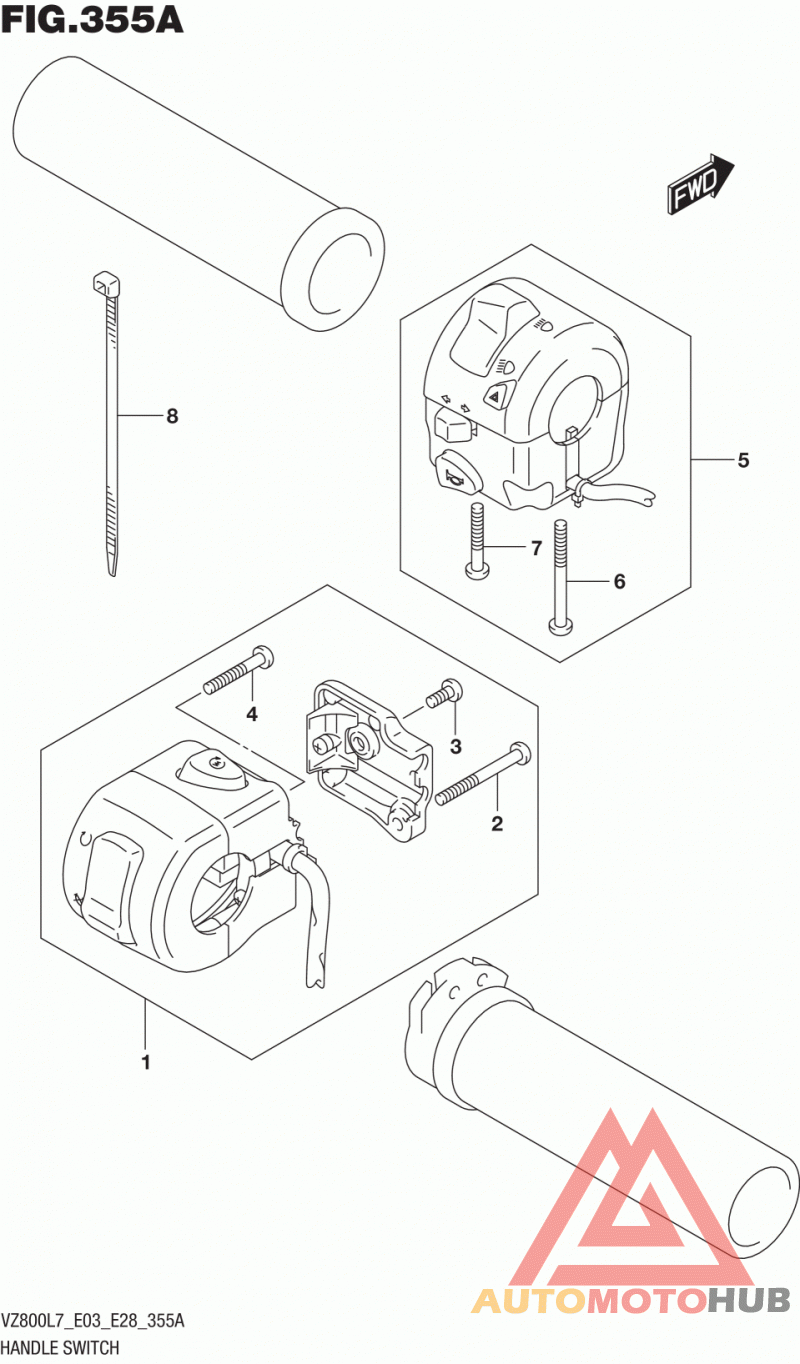 FIG.355A

FWD

8

5

7

6

4

3

2

1

VZ800L7_E03_E28_355A
HANDLE SWITCH

AUTOMOTOHUB