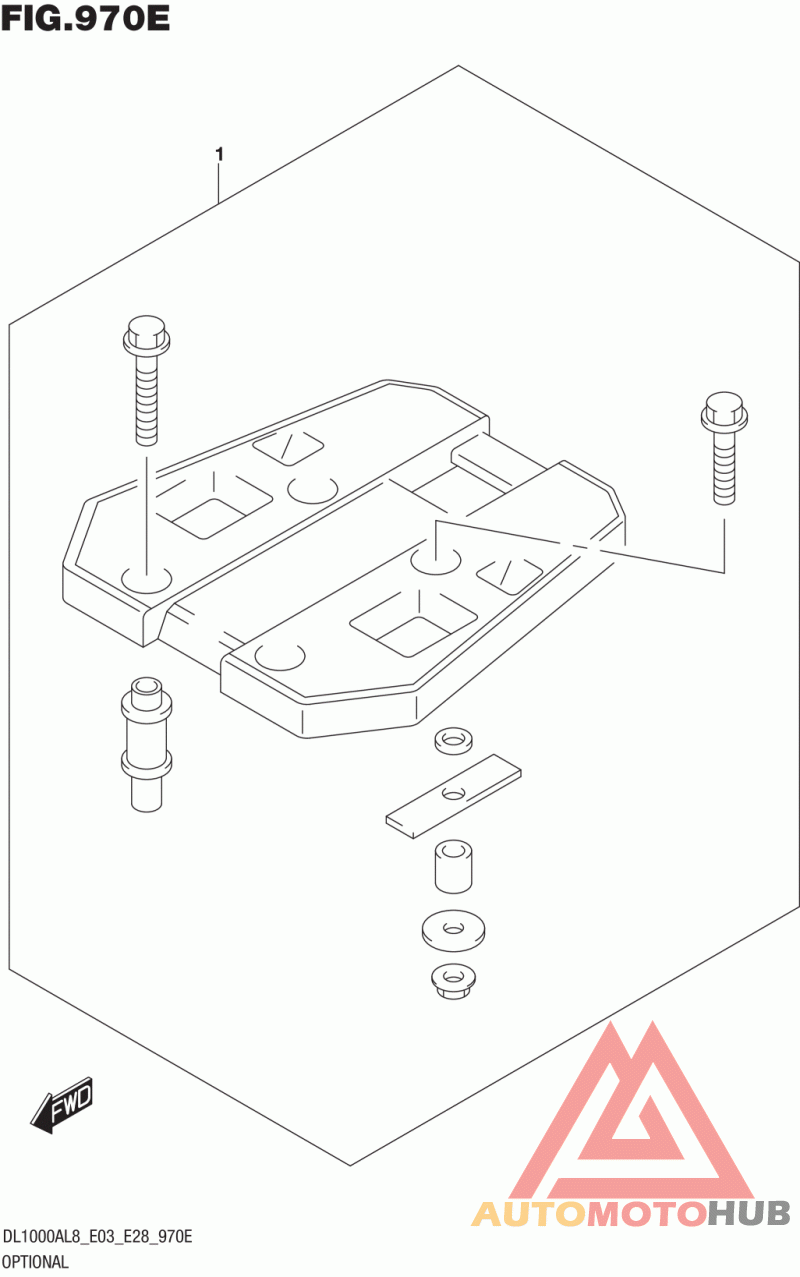 FIG.970E

1

FWD

AUTOMOTOHUB

DL1000AL8_E03_E28_970E
OPTIONAL