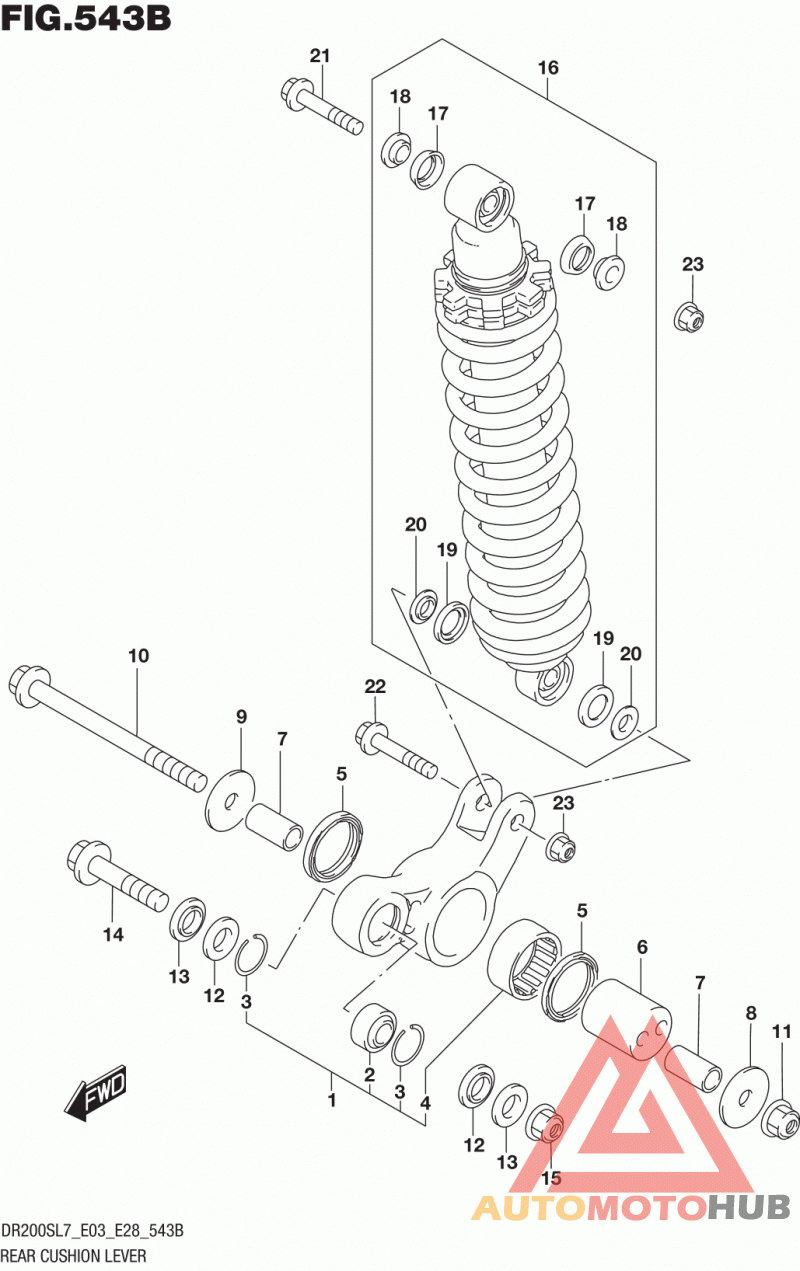 FIG.543B

21
16
18
17
17
18
23
20
19
19
20
10
22
9
7
5
23
14
13
12
3
5
6
7
8
11
2
3
1
4
12
13
15
FWD

AUTOMOTOHUB

DR200SL7_E03_E28_543B
REAR CUSHION LEVER