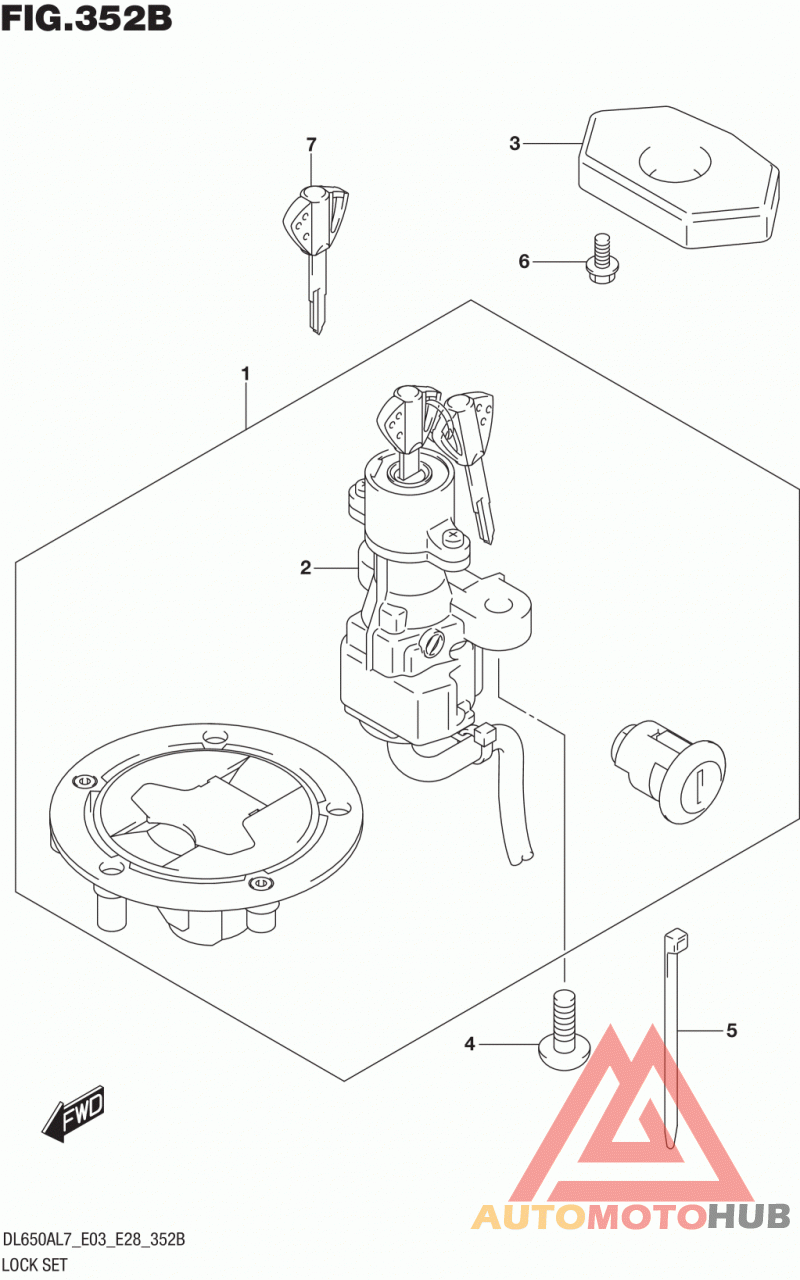 FIG.352B

7

3

6

1

2

4

5

FWD

DL650AL7_E03_E28_352B
LOCK SET

AUTOMOTOHUB