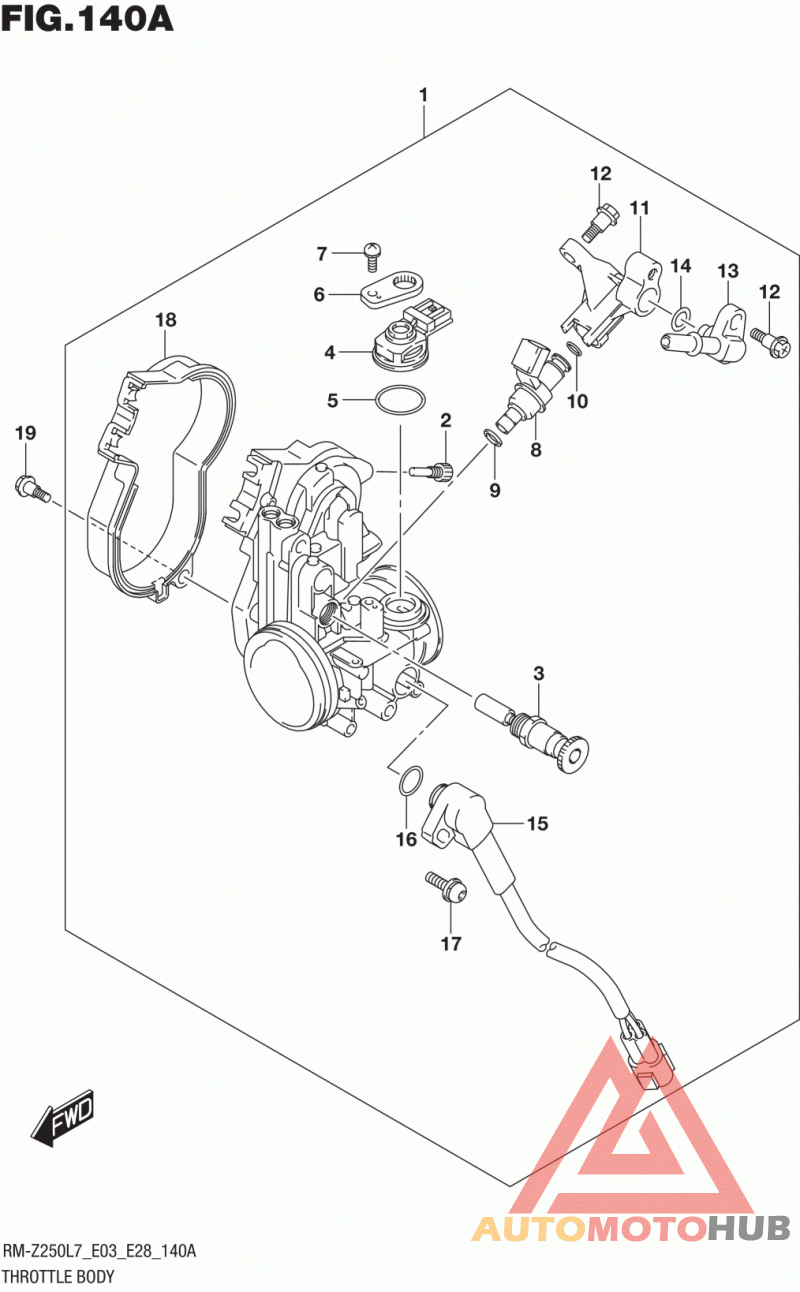 FIG.140A

1
12
11
7
14
13
12
6
18
4
10
5
2
8
19
9
3
16
15
17
FWD

AUTOMOTOHUB

RM-Z250L7_E03_E28_140A
THROTTLE BODY