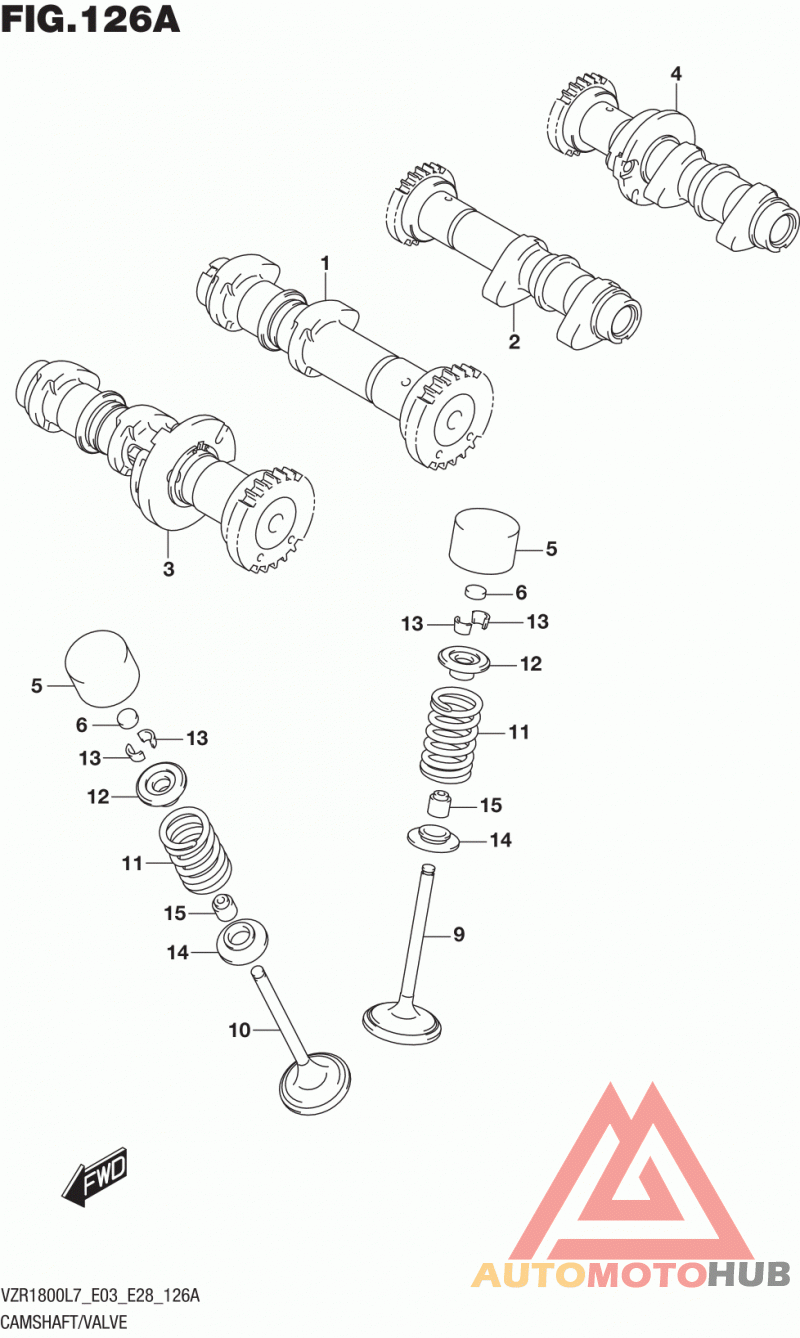 FIG.126A

4

1

2

3

5

6

13

13

12

11

15

14

9

5

6

13

13

12

11

15

14

10

FWD

AUTOMOTOHUB

VZR1800L7_E03_E28_126A
CAMSHAFT/VALVE