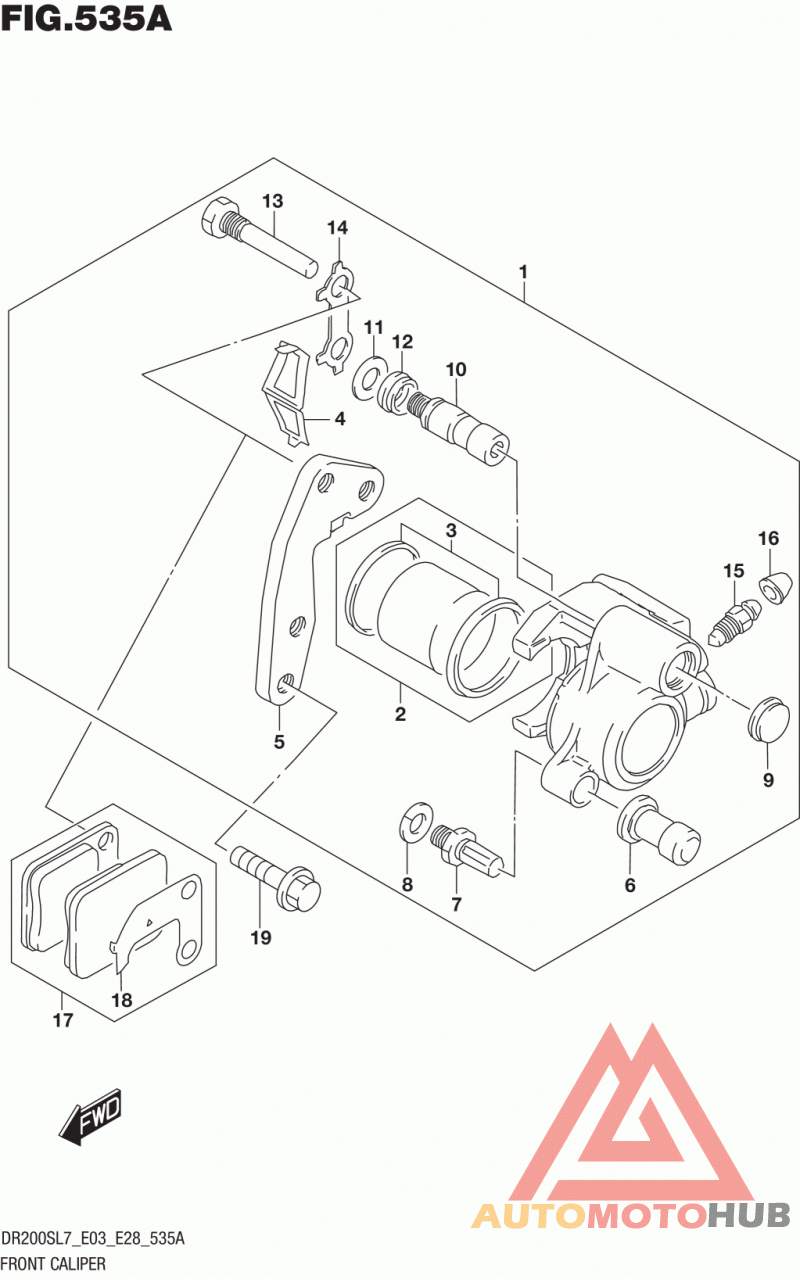 FIG.535A

13
14
1
11
12
10
4
3
16
15
2
5
9
8
7
6
19
18
17

FWD

AUTOMOTOHUB

DR200SL7_E03_E28_535A
FRONT CALIPER