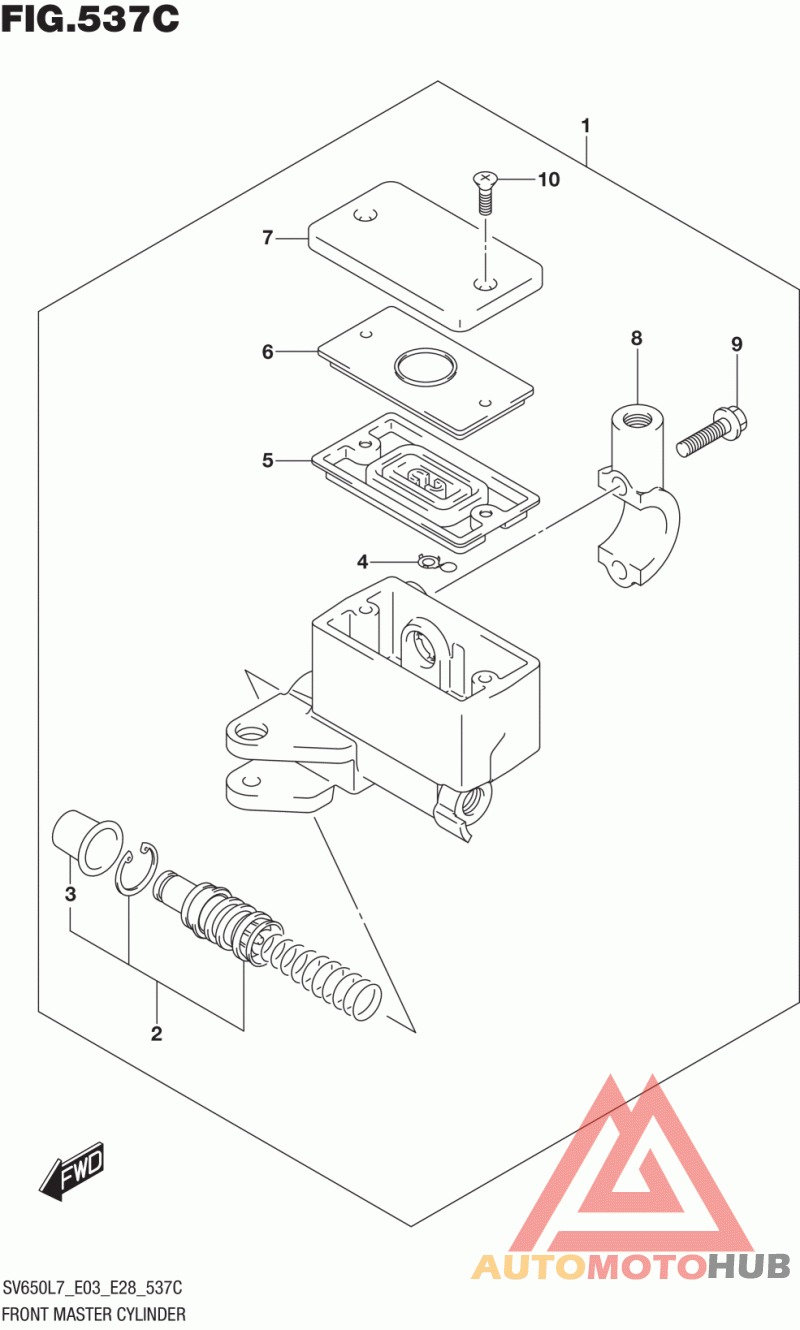 FIG.537C

1
10
7
6
8
9
5
4
3
2
FWD

AUTOMOTOHUB

SV650L7_E03_E28_537C
FRONT MASTER CYLINDER