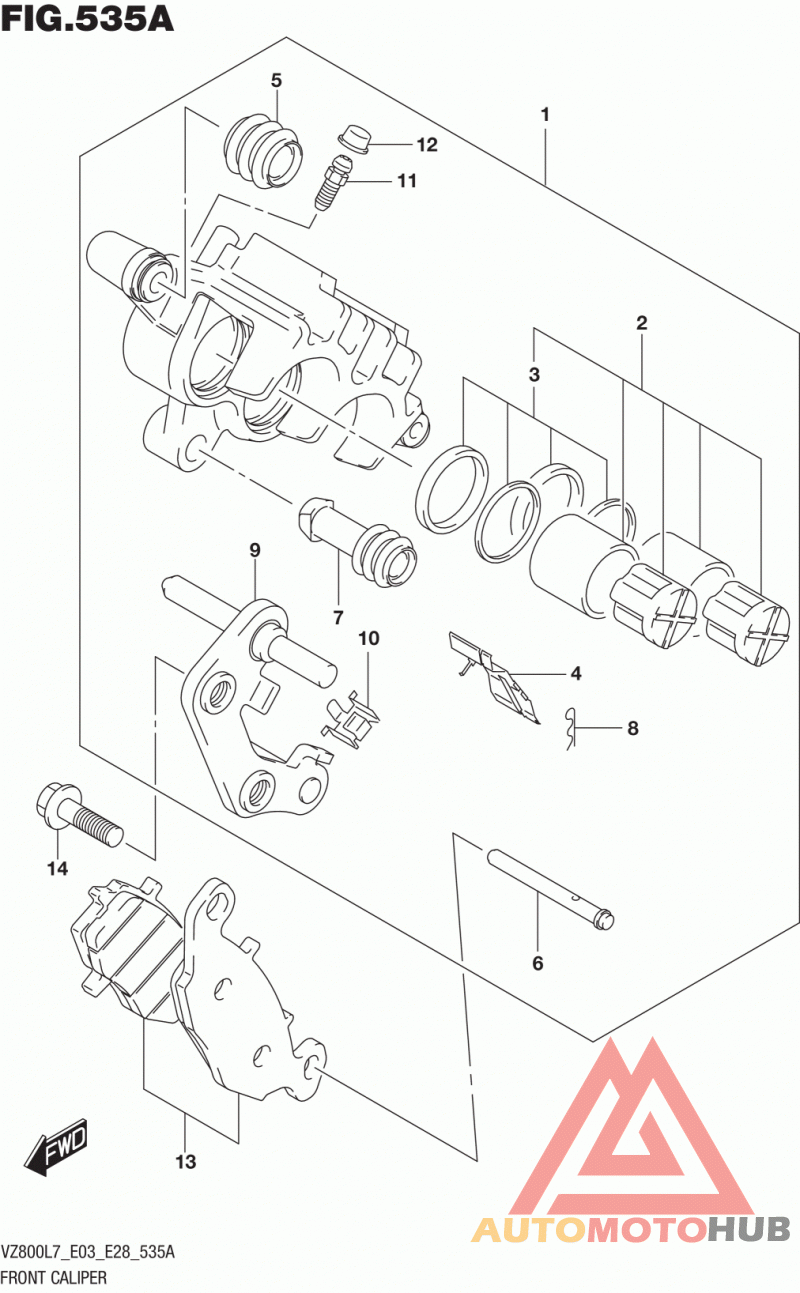 FIG.535A

5
12
11
1
2
3
9
7
10
4
8
14
6
13
FWD

AUTOMOTOHUB

VZ800L7_E03_E28_535A
FRONT CALIPER