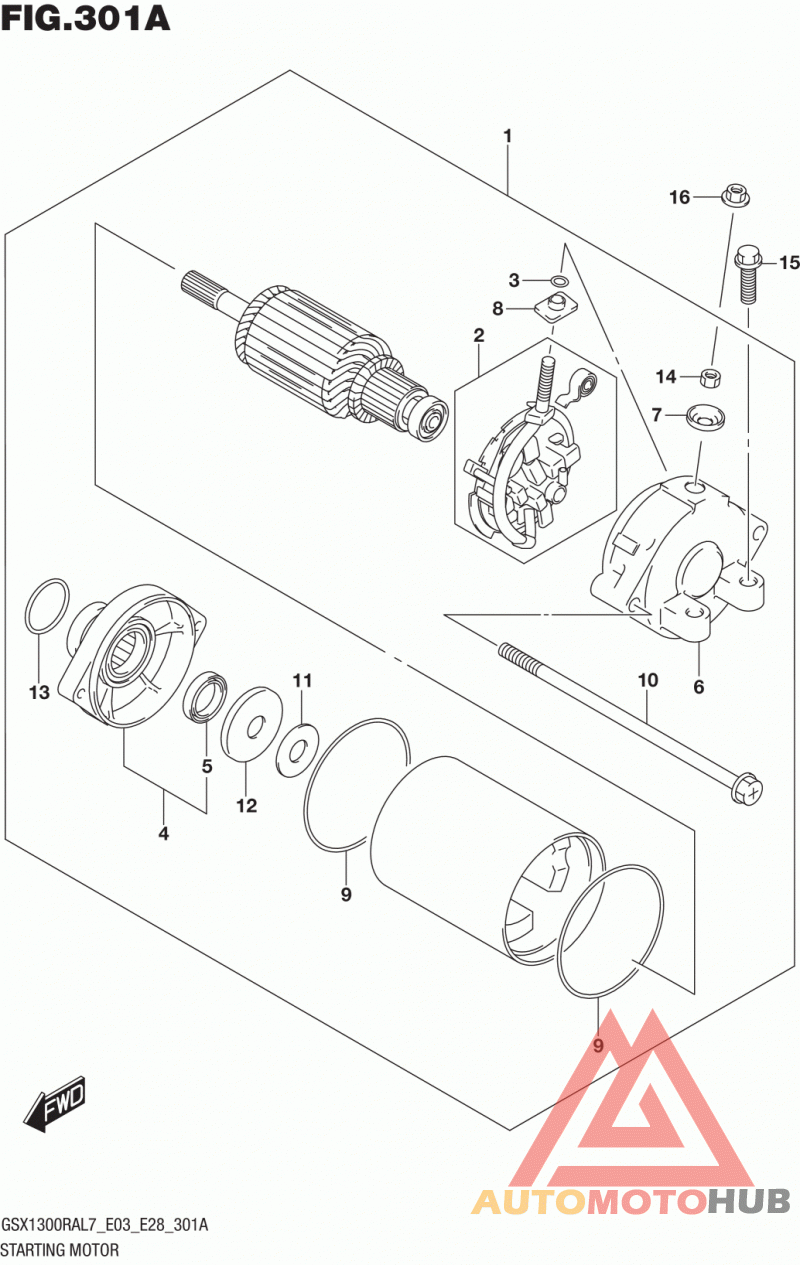 FIG.301A

1
16
15
3
8
2
14
7
13
11
10
6
5
12
4
9
9
FWD

AUTOMOTOHUB

GSX1300RAL7_E03_E28_301A
STARTING MOTOR