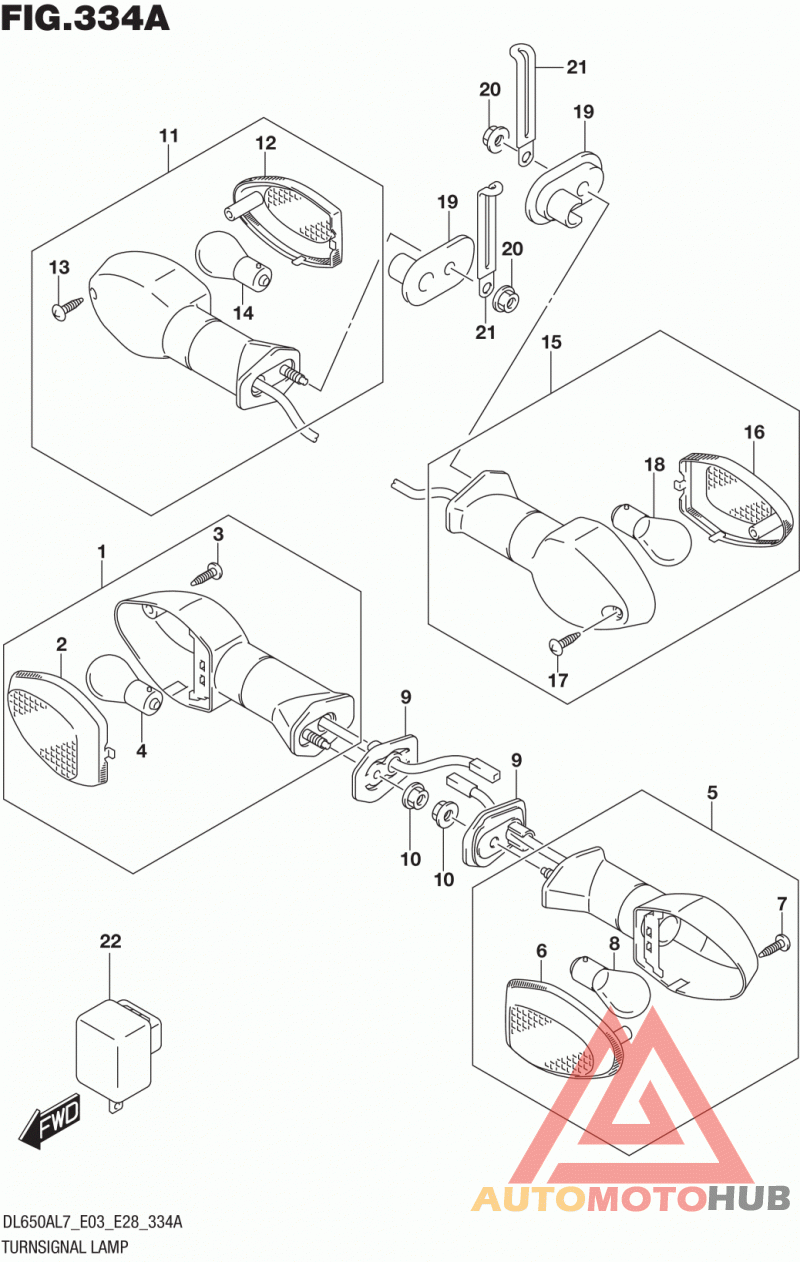 FIG.334A

21
20
19
11
12
19
20
13
14
21
15
16
18
1
3
17
2
4
9
9
5
10
10
7
22
6
8

FWD

AUTOMOTOHUB

DL650AL7_E03_E28_334A
TURNSIGNAL LAMP