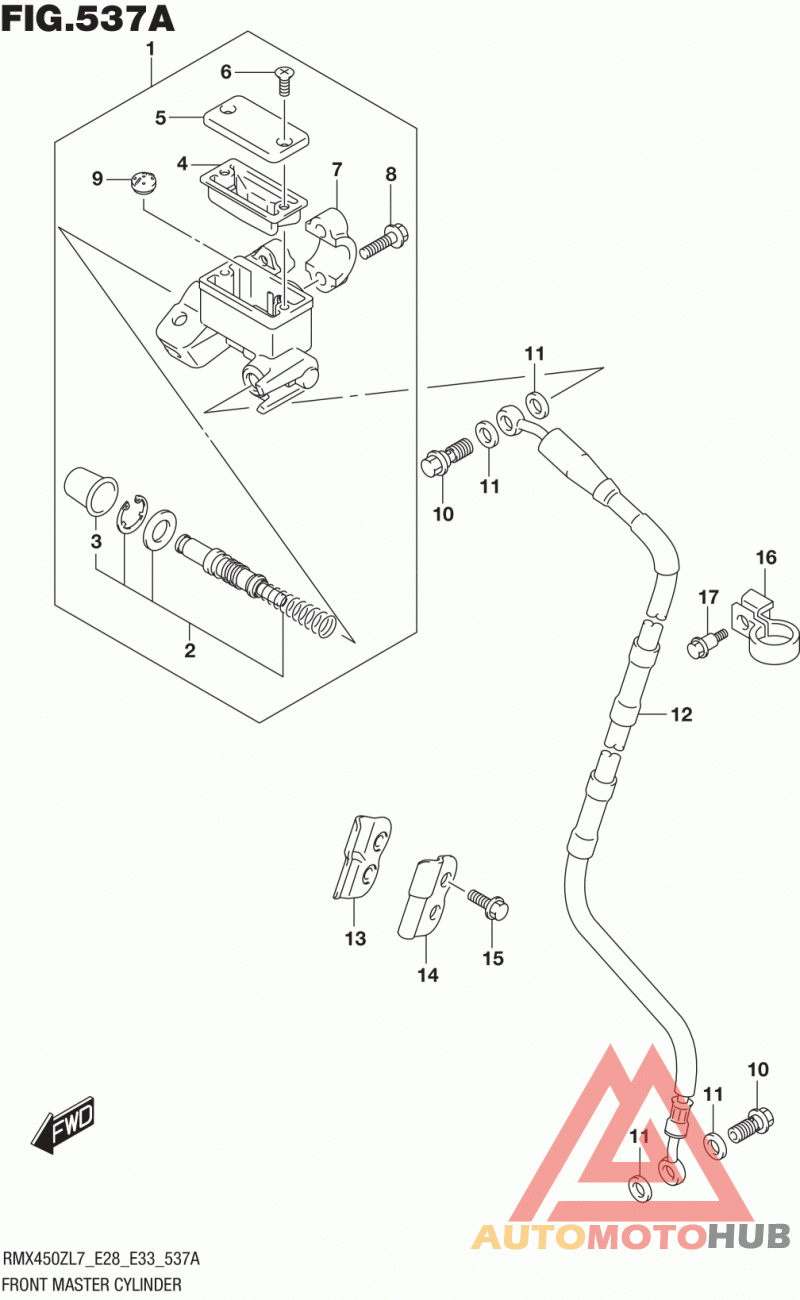 FIG.537A

1
6
5
4
9
7
8
11
10
11
3
2
16
17
12
13
14
15
10
11
11
FWD

AUTOMOTOHUB

RMX450ZL7_E28_E33_537A
FRONT MASTER CYLINDER