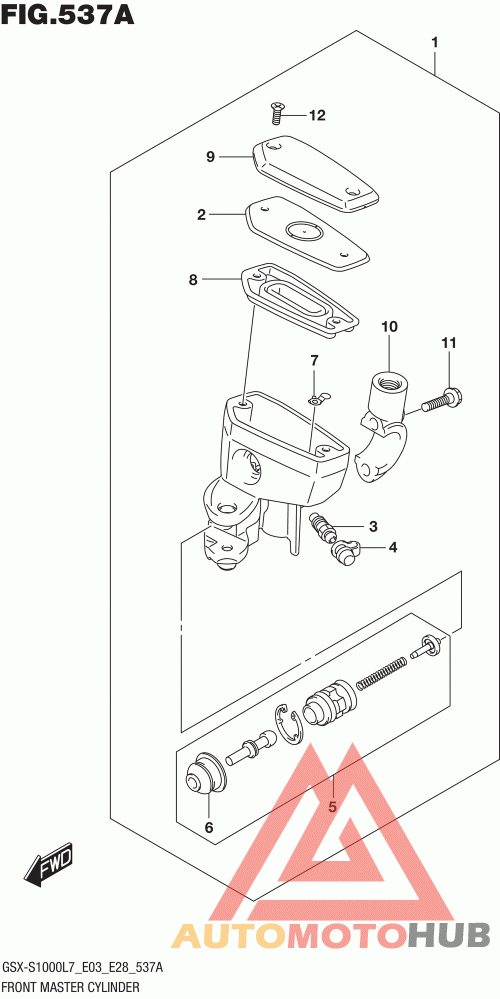 FIG.537A

1
12
9
2
8
10
11
7
3
4
5
6
FWD

AUTOMOTOHUB

GSX-S1000L7_E03_E28_537A
FRONT MASTER CYLINDER