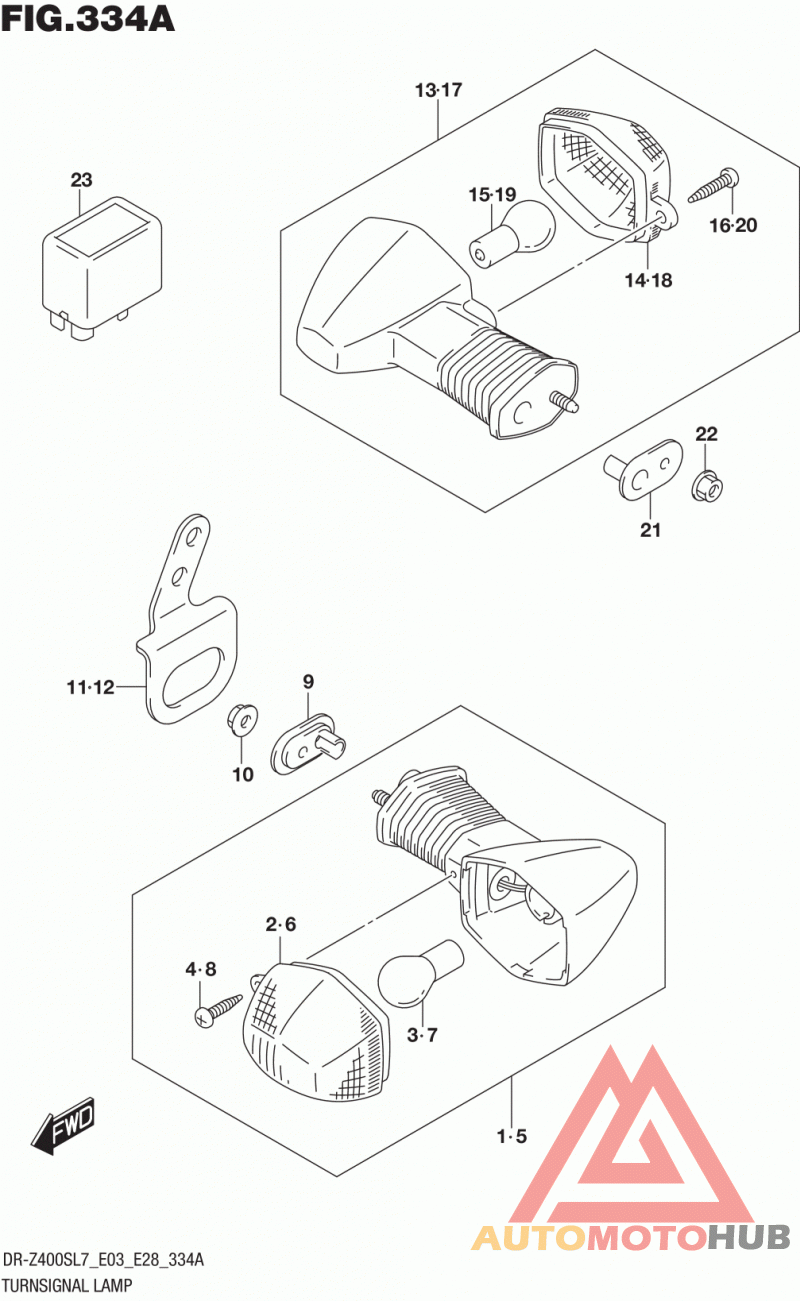 FIG.334A

13·17

23

15·19

16·20

14·18

22

21

11·12

9

10

2·6

4·8

3·7

1·5

FWD

AUTOMOTOHUB

DR-Z400SL7_E03_E28_334A
TURNSIGNAL LAMP