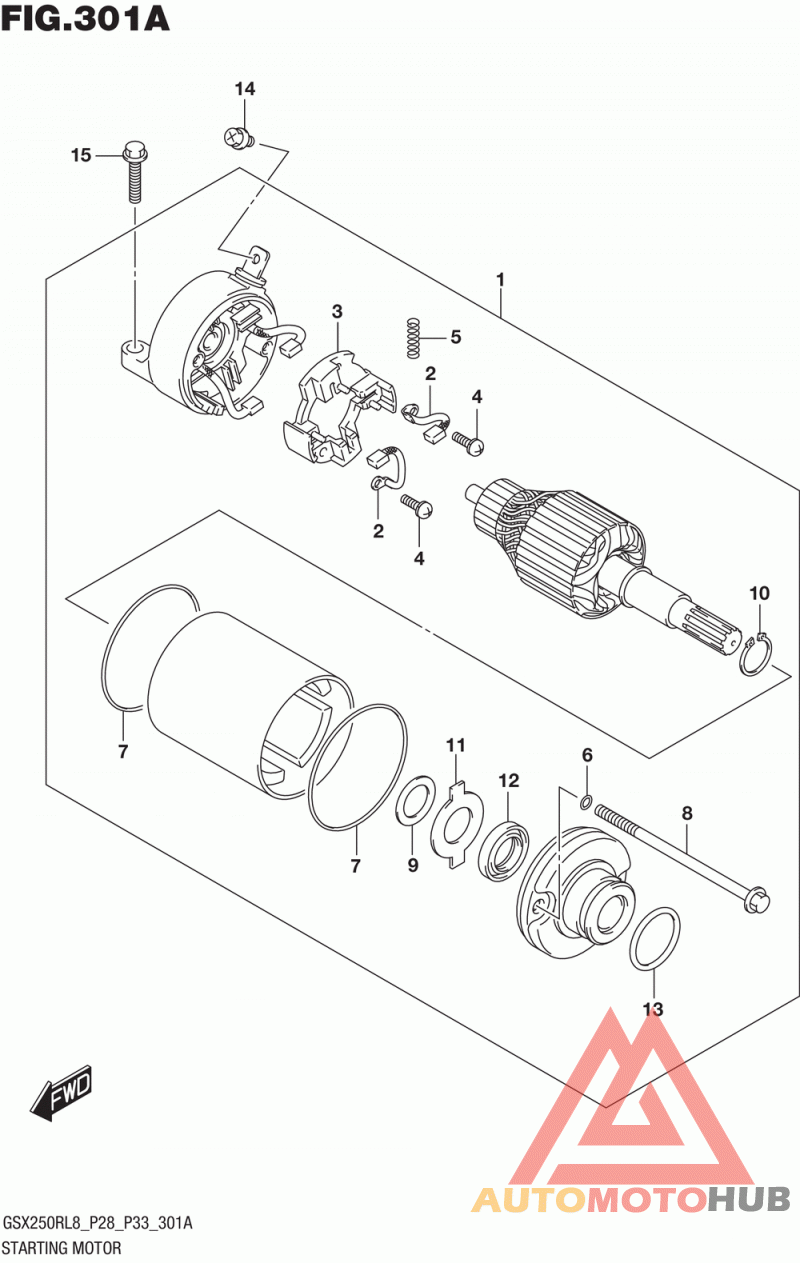 FIG.301A

14

15

1

3

5

2

4

2

4

10

7

11

6

12

8

7

9

13

FWD

AUTOMOTOHUB

GSX250RL8_P28_P33_301A
STARTING MOTOR