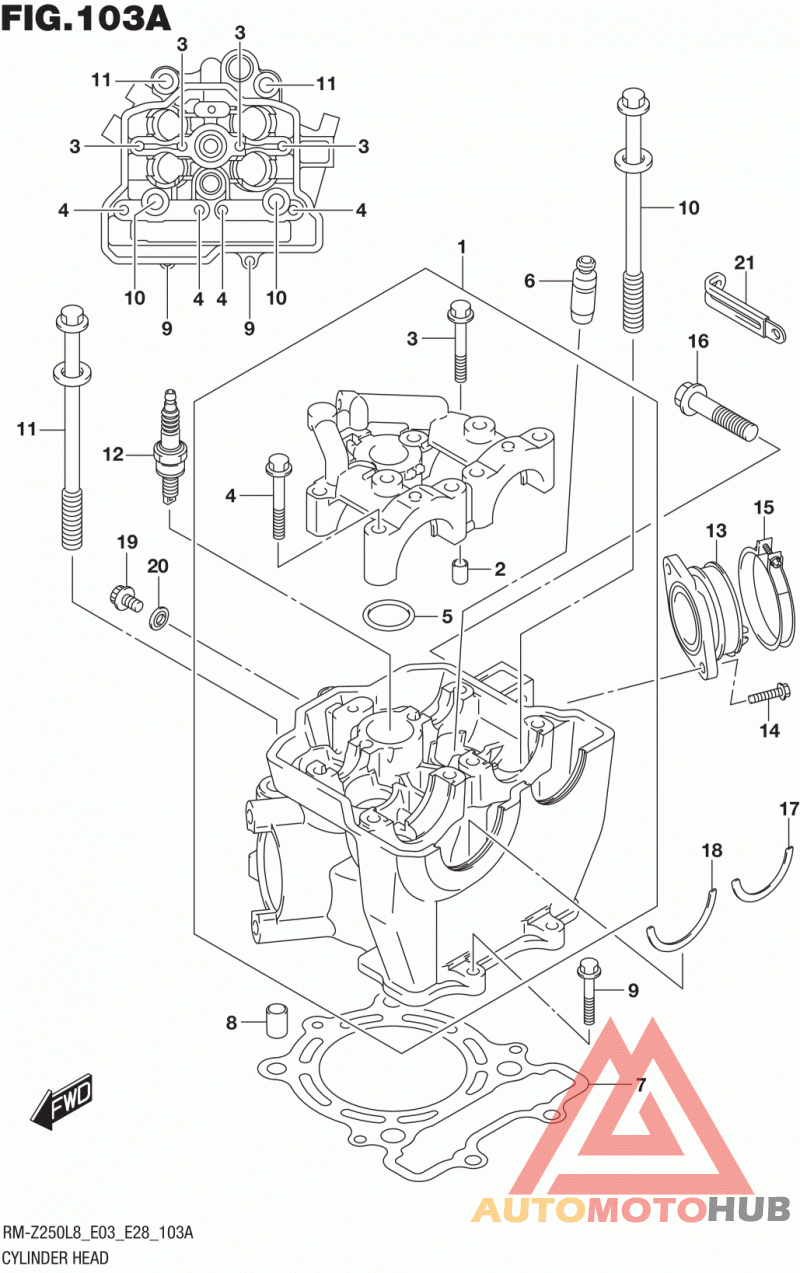 FIG.103A

3
3
11
11
3
3
4
4
10
4
4
10
9
9

1
10
6
21
3
16
11
12
4
15
13
19
20
2
5
14
17
18
9
8
7

FWD

AUTOMOTOHUB

RM-Z250L8_E03_E28_103A
CYLINDER HEAD