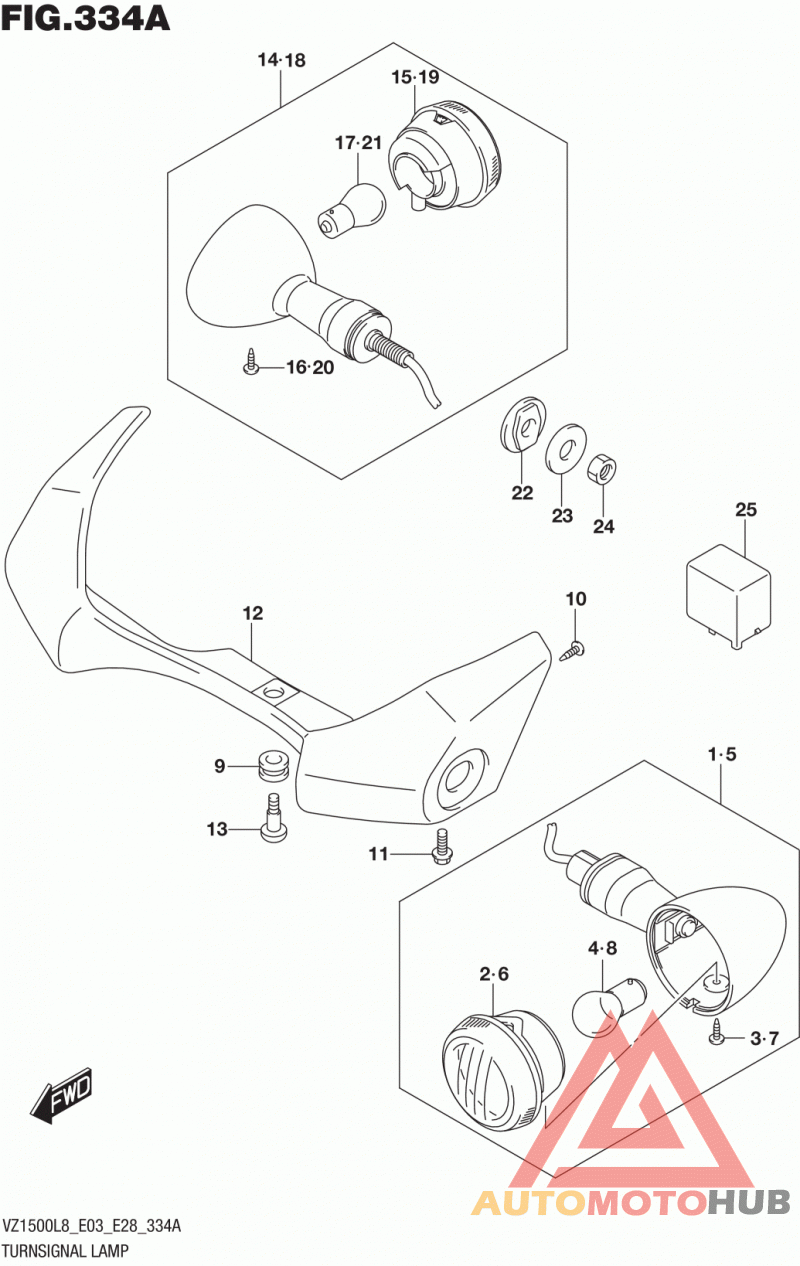 FIG.334A

14·18
15·19
17·21
16·20
22
23
24
25
12
10
9
13
11
1·5
4·8
2·6
3·7
FWD

AUTOMOTOHUB

VZ1500L8_E03_E28_334A
TURNSIGNAL LAMP