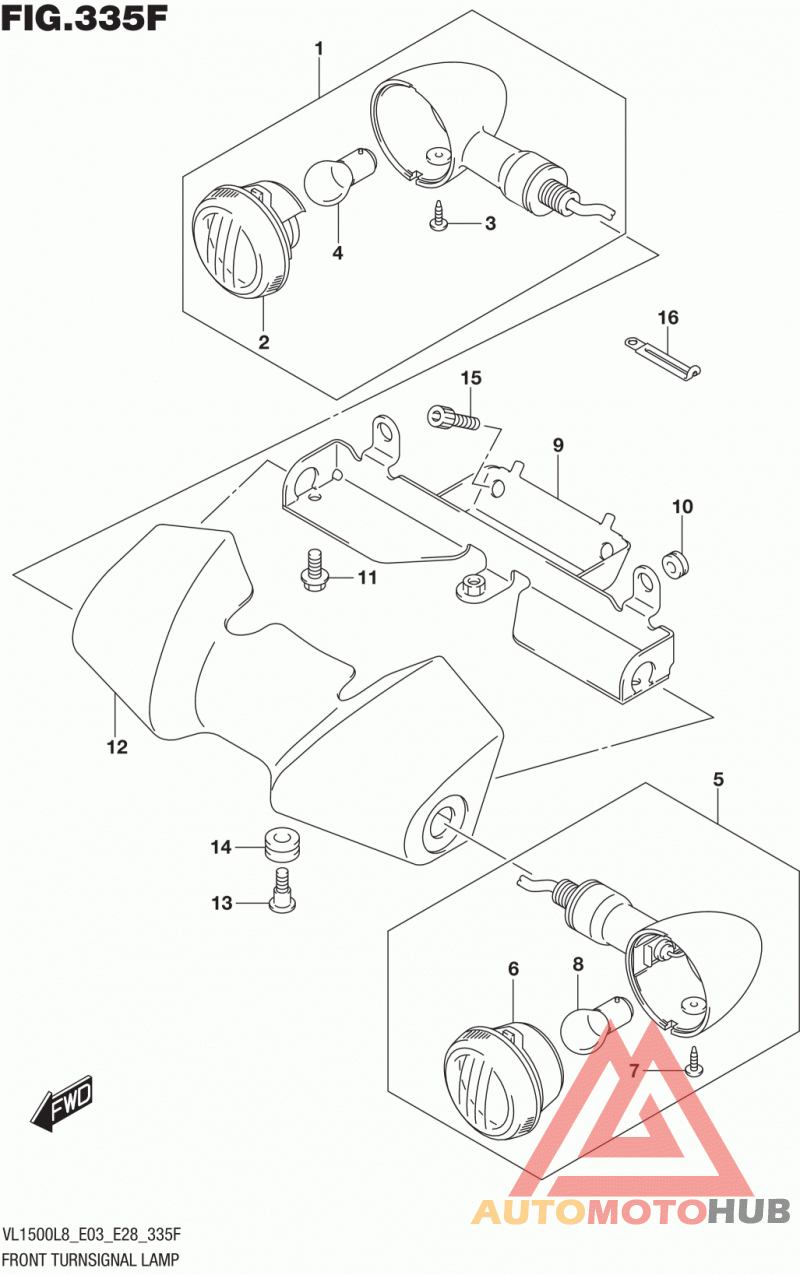 FIG.335F

1

3

4

2

16

15

9

10

11

12

5

14

13

6

8

7

FWD

AUTOMOTOHUB

VL1500L8_E03_E28_335F
FRONT TURNSIGNAL LAMP