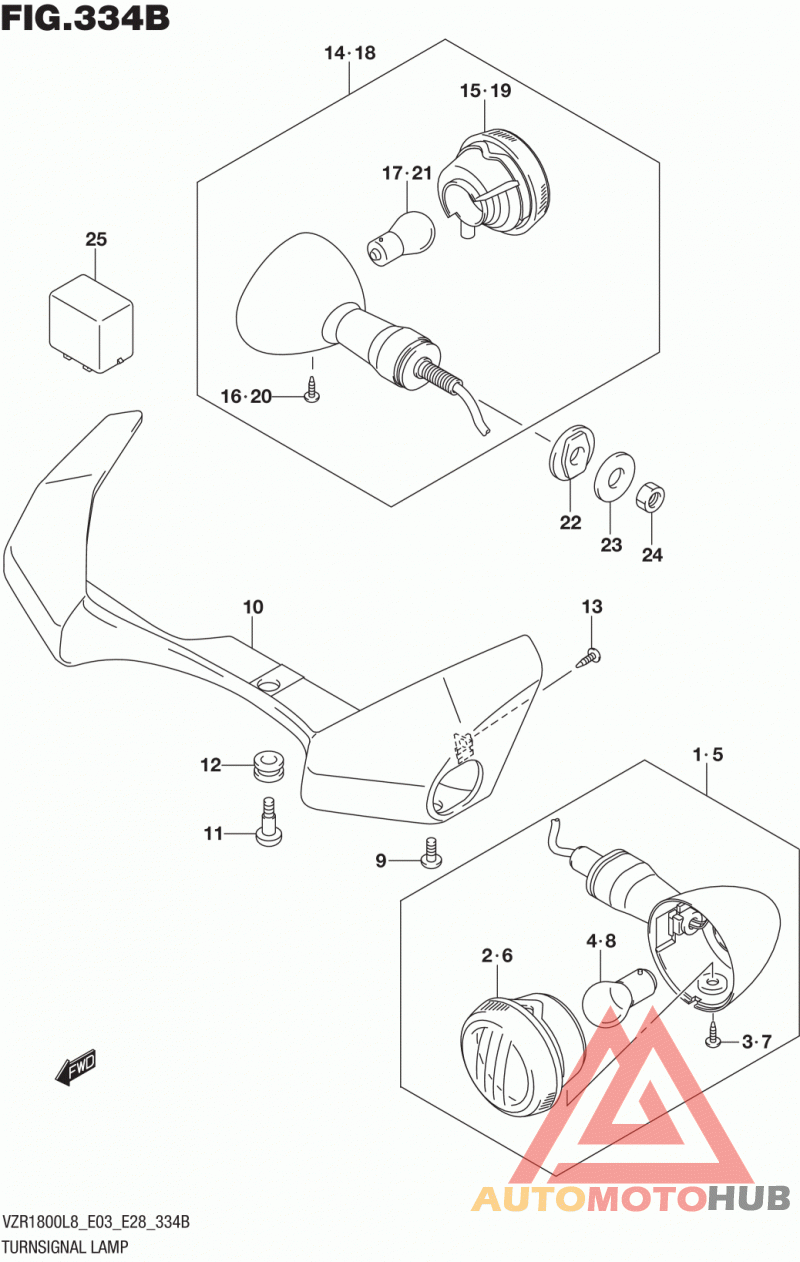 FIG.334B

14·18

15·19

17·21

25

16·20

22

23

24

10

13

12

11

9

1·5

2·6

4·8

3·7

FWD

AUTOMOTOHUB

VZR1800L8_E03_E28_334B
TURNSIGNAL LAMP