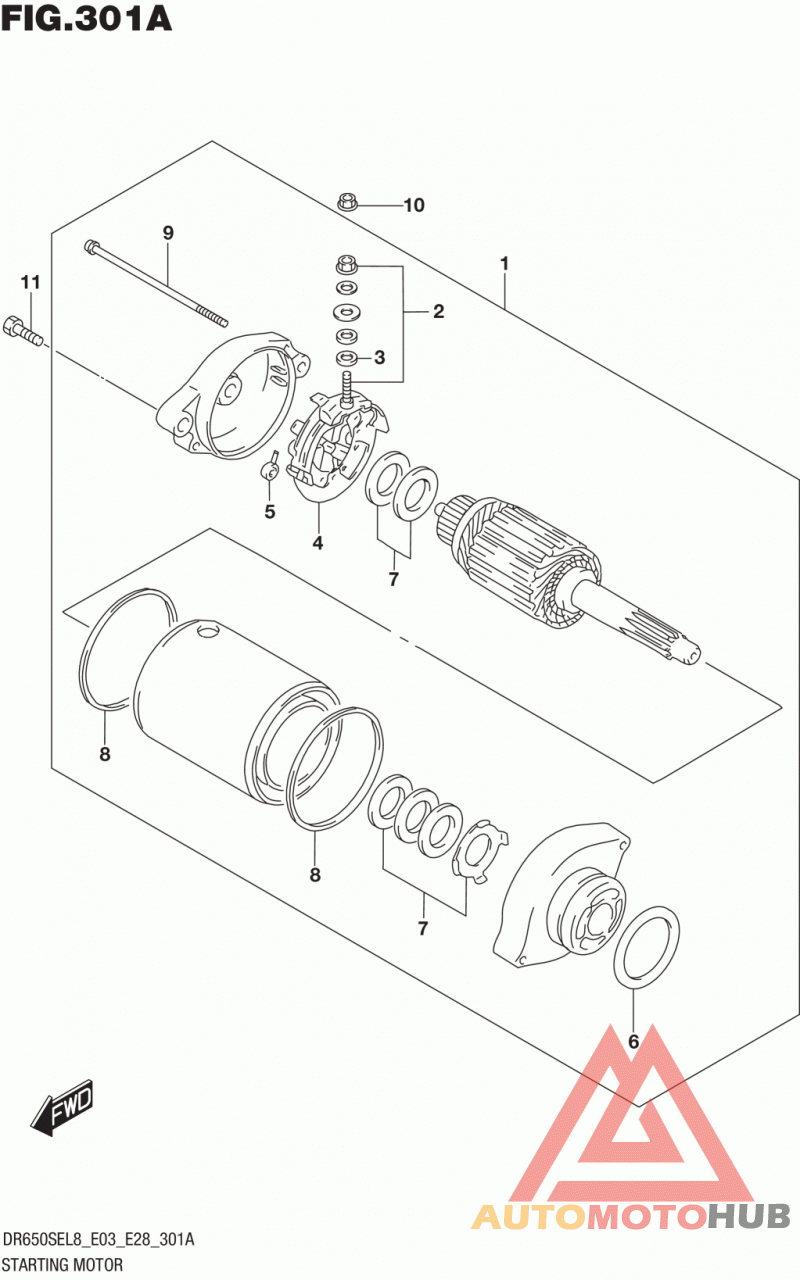 FIG.301A

10
9
1
11
2
3
5
4
7
8
8
7
6
FWD

AUTOMOTOHUB

DR650SEL8_E03_E28_301A
STARTING MOTOR