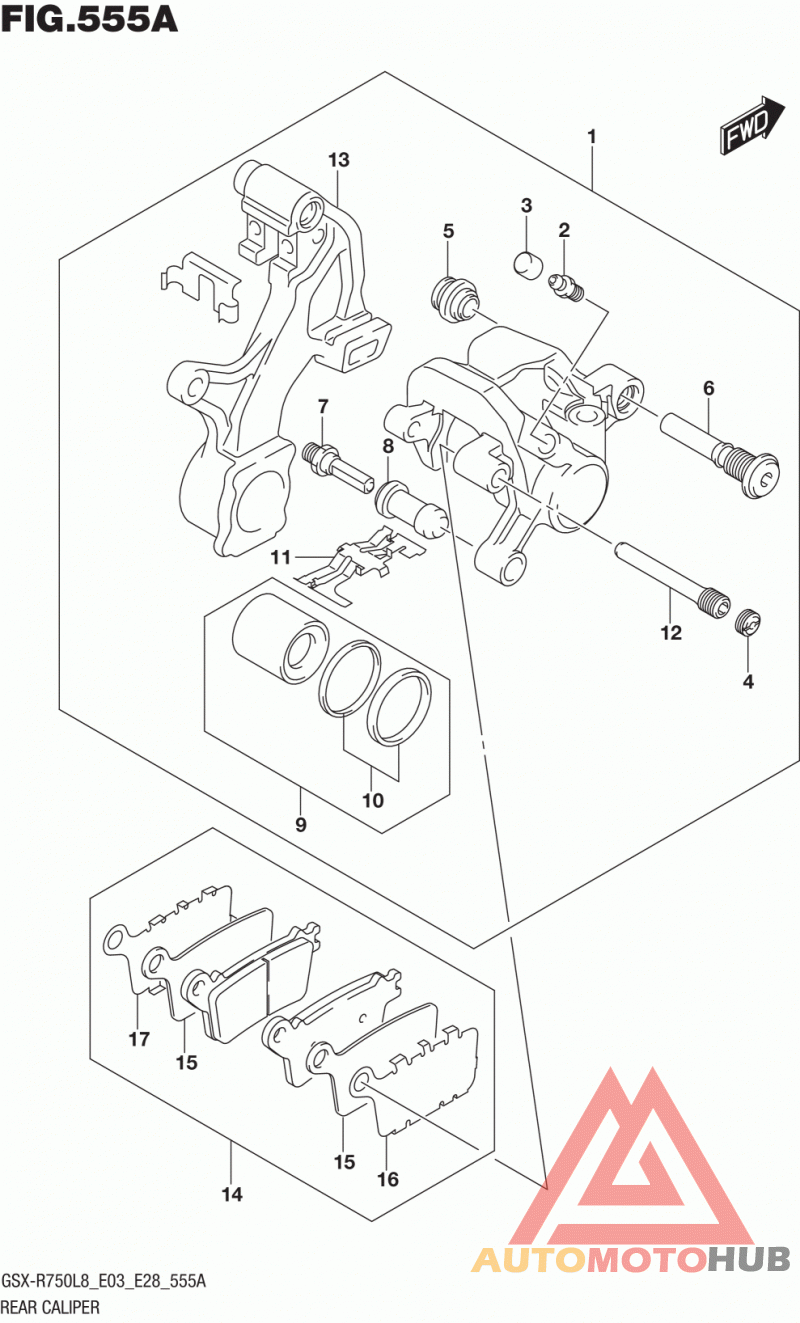 FIG.555A

FWD

1
13
3
2
5
6
7
8
11
12
4
10
9
17
15
15
16
14

AUTOMOTOHUB

GSX-R750L8_E03_E28_555A
REAR CALIPER