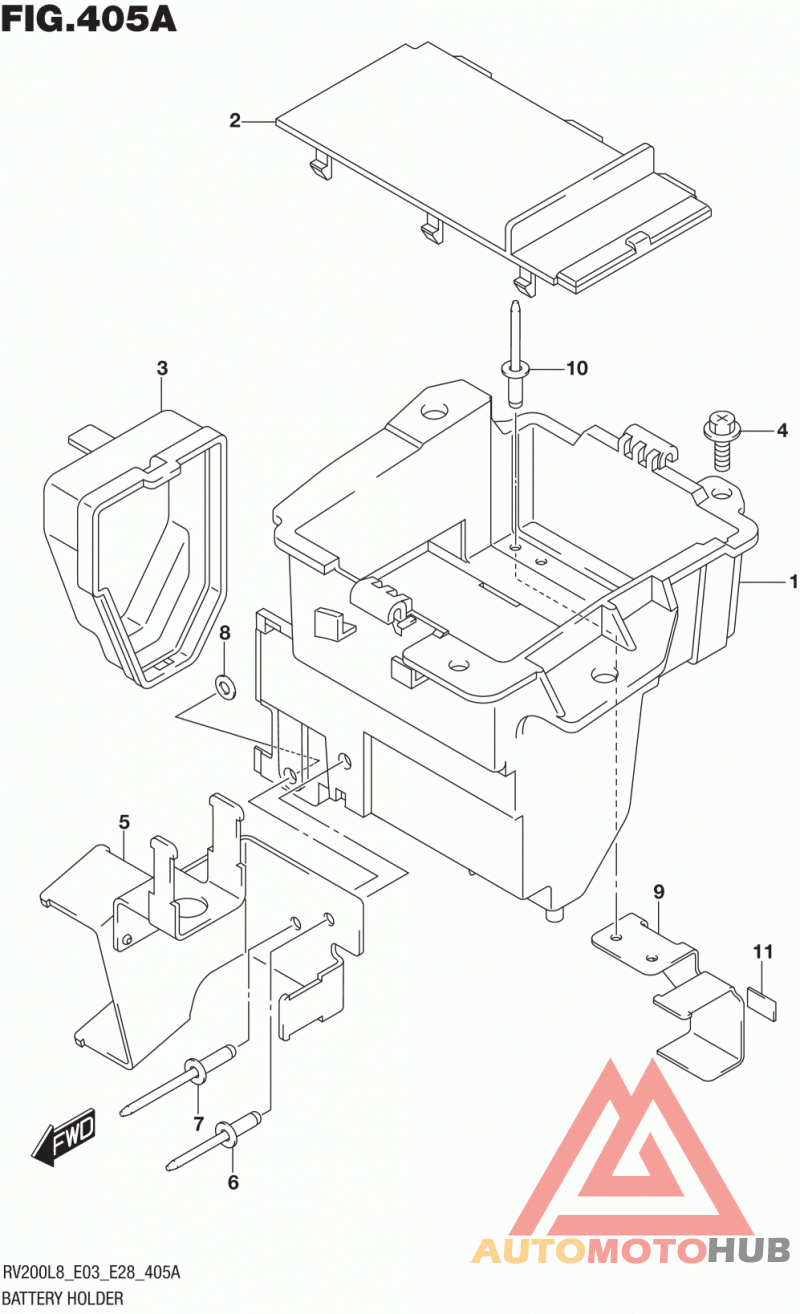 FIG.405A

2

3

10

4

1

8

5

9

11

7

6

FWD

AUTOMOTOHUB

RV200L8_E03_E28_405A
BATTERY HOLDER