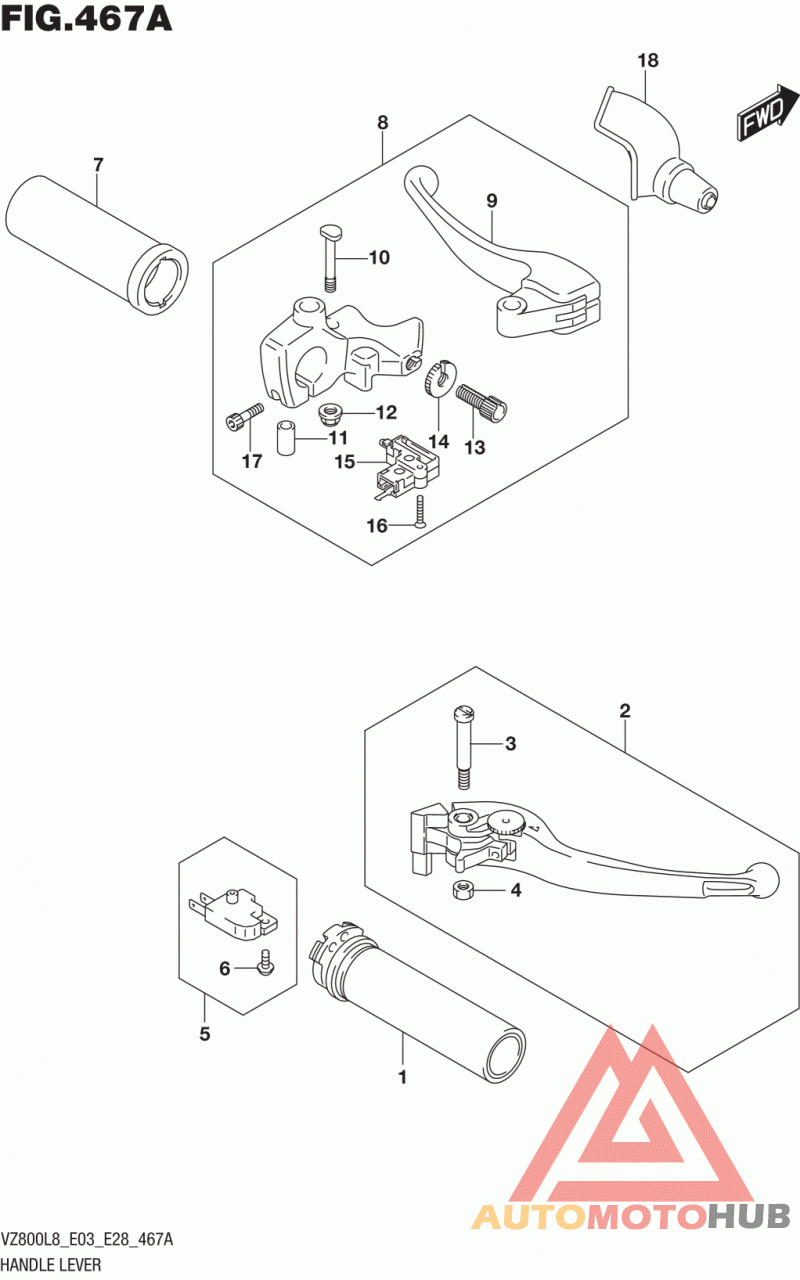 FIG.467A

18

FWD

8

7

9

10

12

11

17

14

13

15

16

2

3

4

5

6

1

AUTOMOTOHUB

VZ800L8_E03_E28_467A
HANDLE LEVER