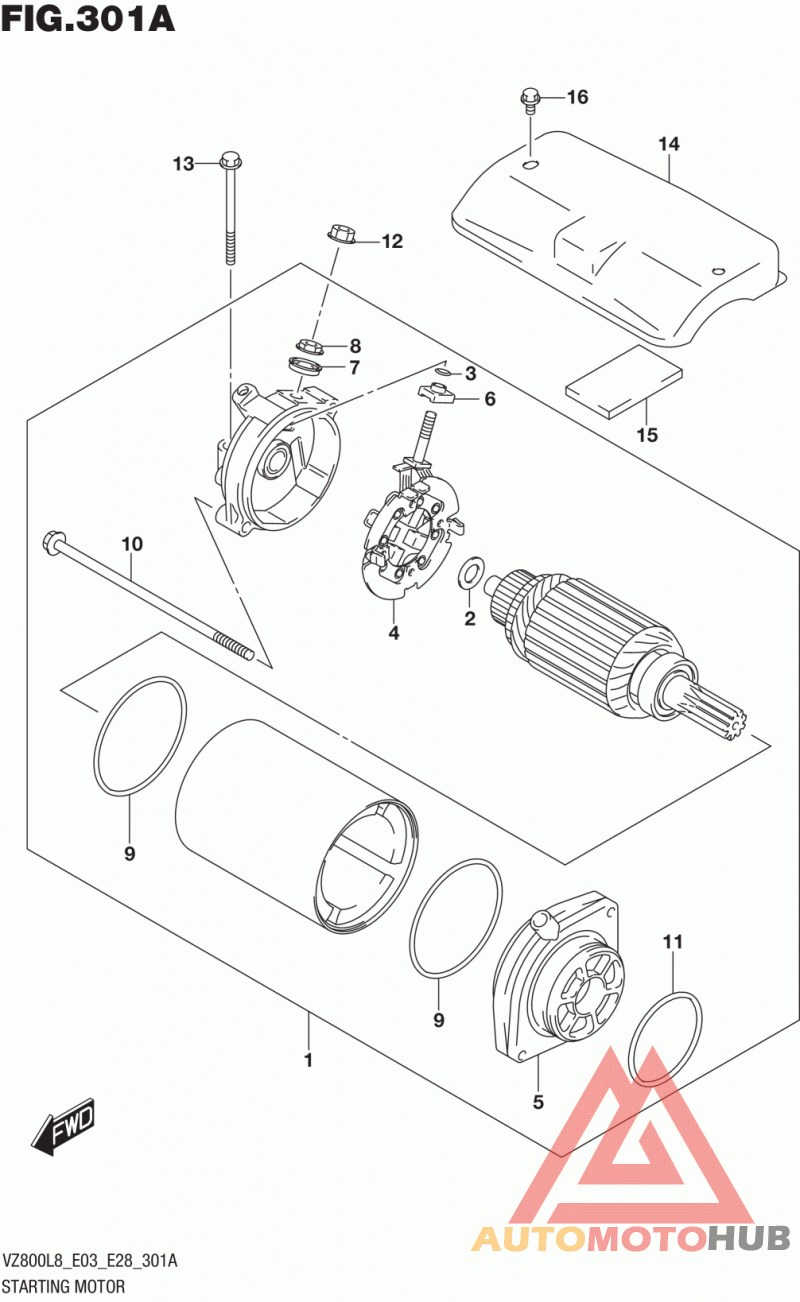 FIG.301A

16
14
13
12
8
7
3
6
15
10
4
2
9
9
11
1
5
FWD

AUTOMOTOHUB

VZ800L8_E03_E28_301A
STARTING MOTOR