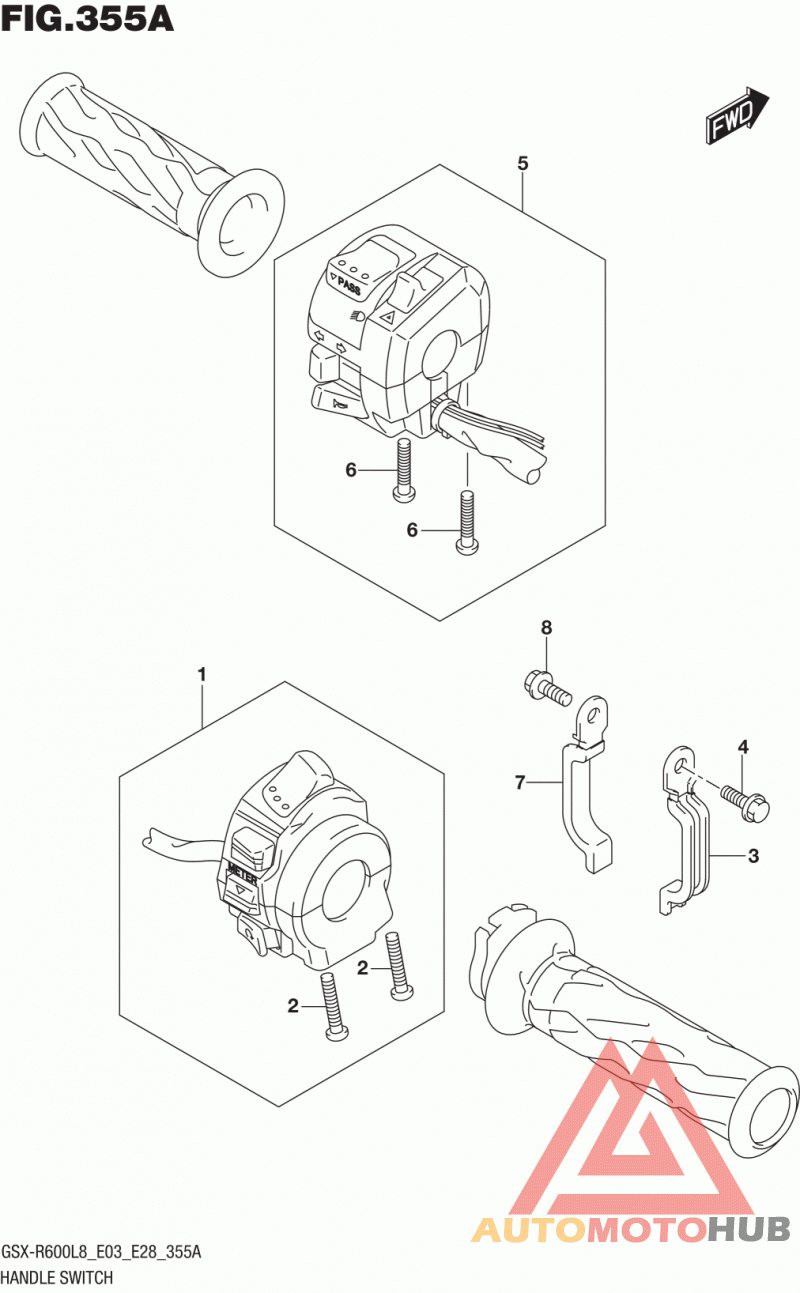 FIG.355A

FWD

5

PASS

6

6

8

1

7

4

3

METER

2

2

AUTOMOTOHUB

GSX-R600L8_E03_E28_355A
HANDLE SWITCH