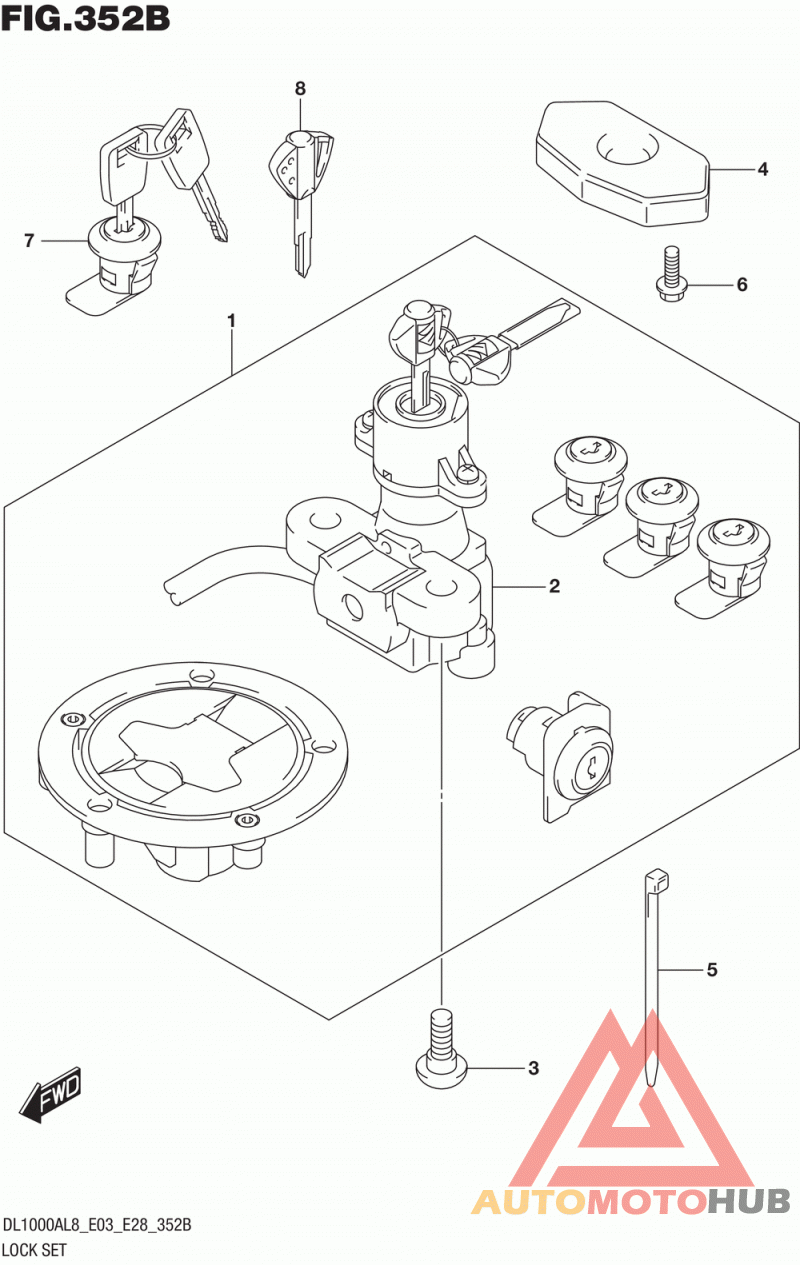 FIG.352B

8

4

7

6

1

2

5

3

FWD

AUTOMOTOHUB

DL1000AL8_E03_E28_352B
LOCK SET