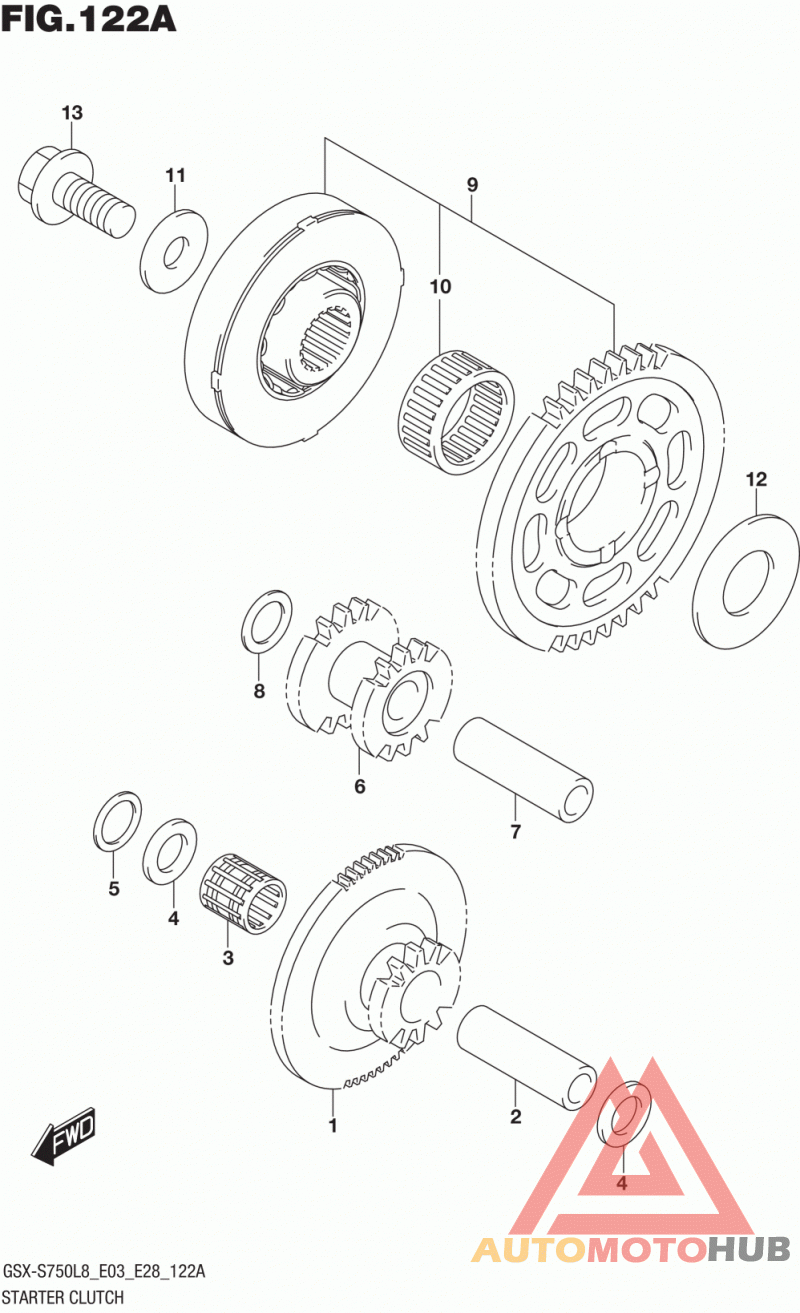 FIG.122A

13
11
9
10
12
8
6
7
5
4
3
1
2
4

FWD

AUTOMOTOHUB

GSX-S750L8_E03_E28_122A
STARTER CLUTCH