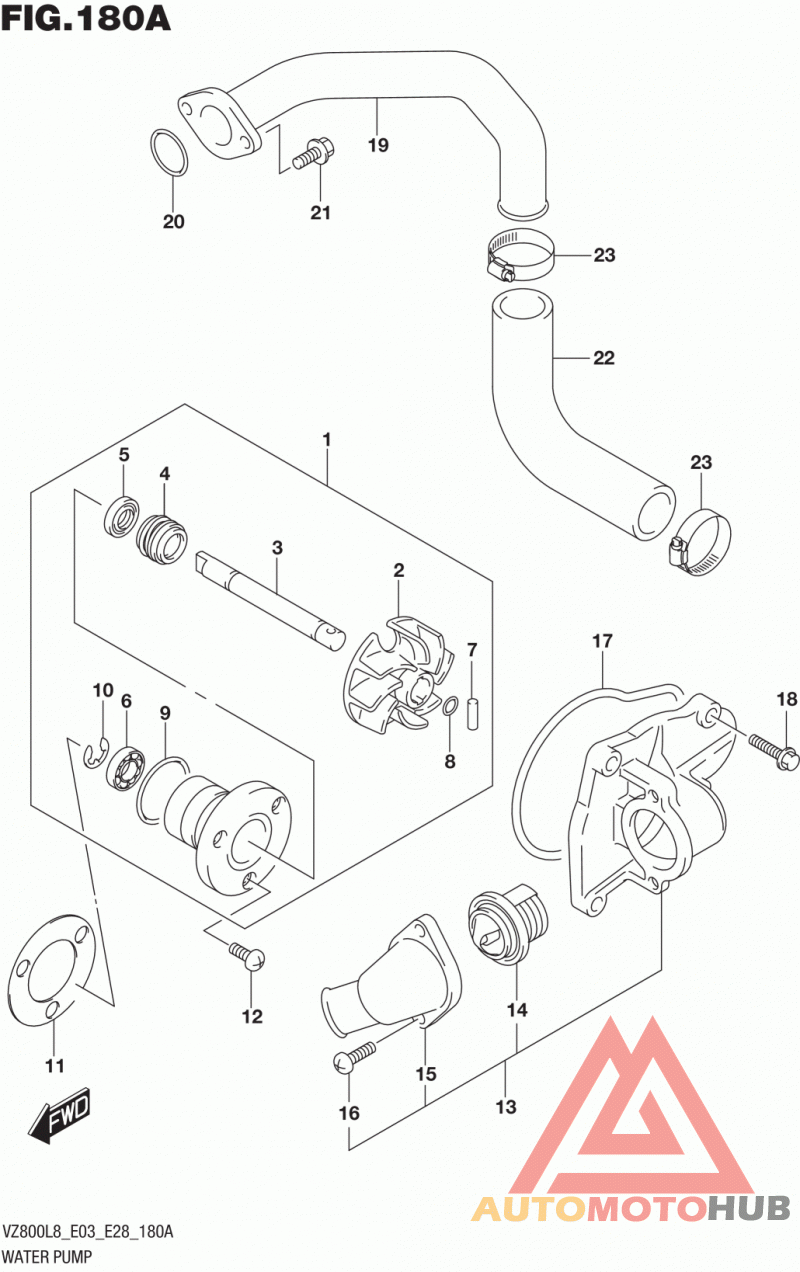 FIG.180A

19
20
21
23
22
23
1
5
4
3
2
7
8
10
6
9
17
18
12
11
14
15
16
13
FWD

AUTOMOTOHUB

VZ800L8_E03_E28_180A
WATER PUMP