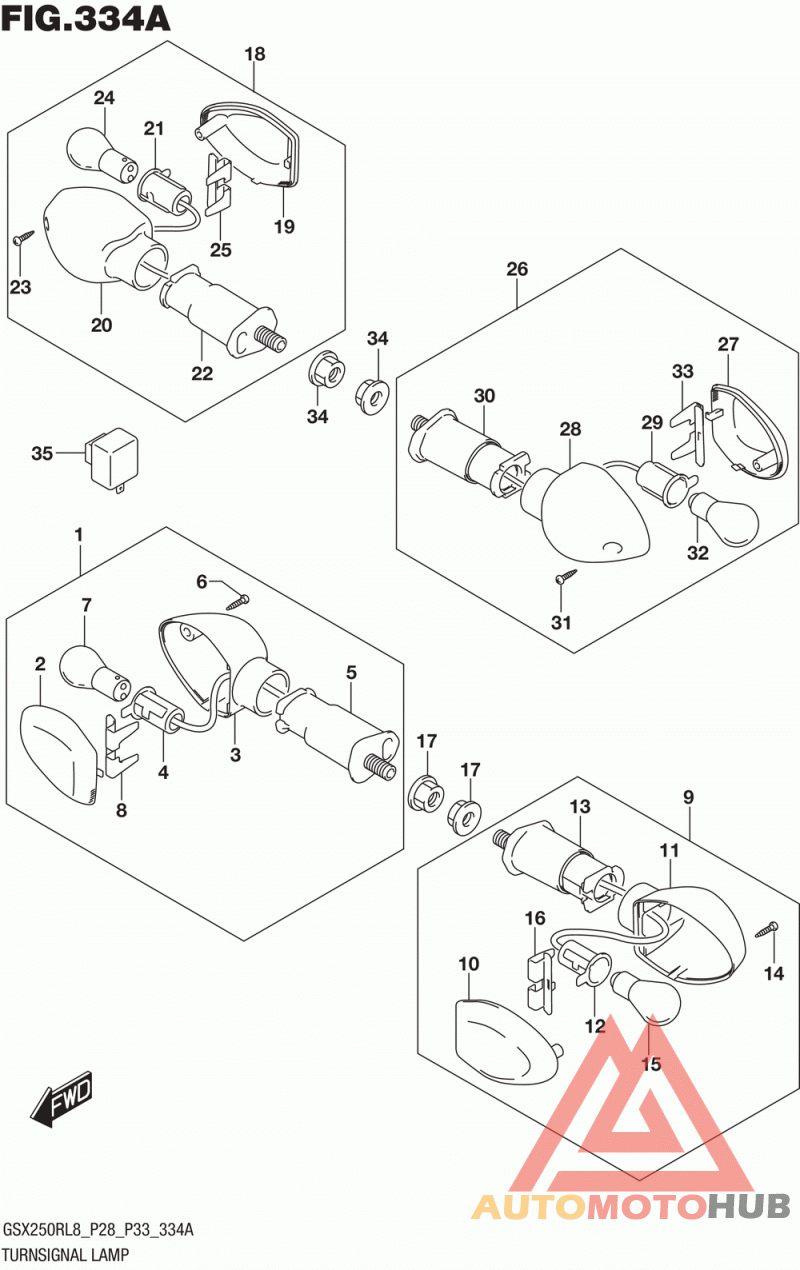 FIG.334A

18
24
21
19
25
23
20
22
26
34
34
27
33
30
28
29
35
32
31
1
6
7
2
5
4
3
8
17
17
9
13
11
16
14
10
12
15

FWD

AUTOMOTOHUB

GSX250RL8_P28_P33_334A
TURNSIGNAL LAMP