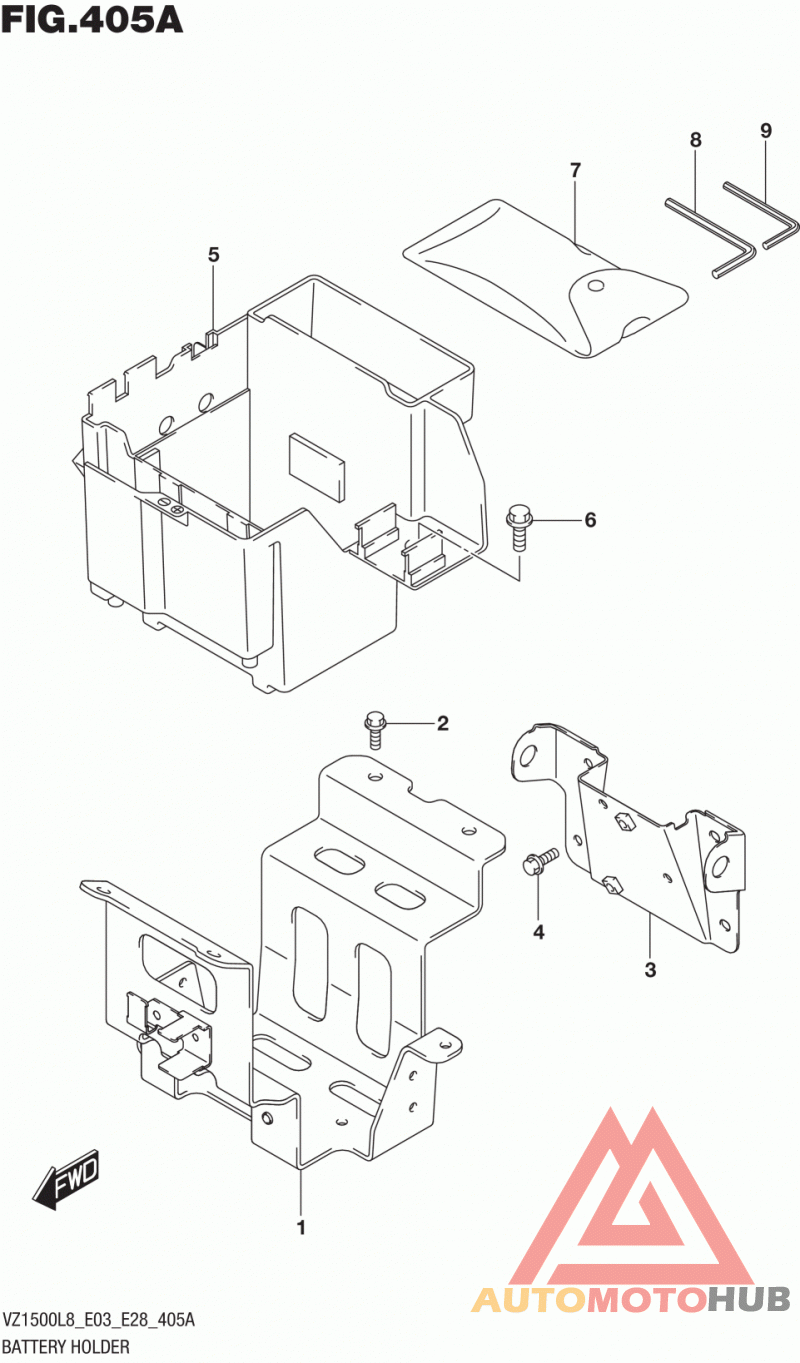 FIG.405A

8
9
7
5
6
2
4
3
1
FWD

AUTOMOTOHUB

VZ1500L8_E03_E28_405A
BATTERY HOLDER