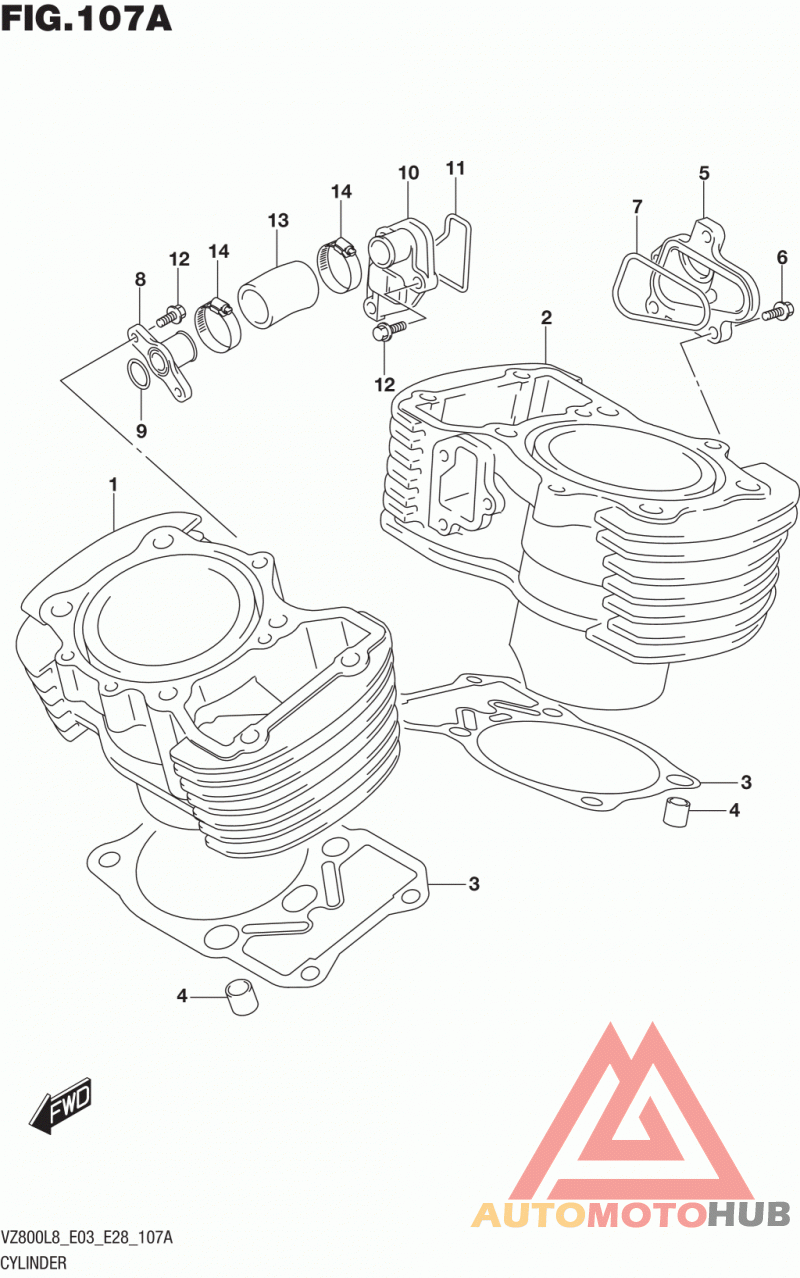 FIG.107A

10
11
5
14
7
13
12
14
6
8
2
12
9
1
3
4
3
4
FWD

AUTOMOTOHUB

VZ800L8_E03_E28_107A
CYLINDER