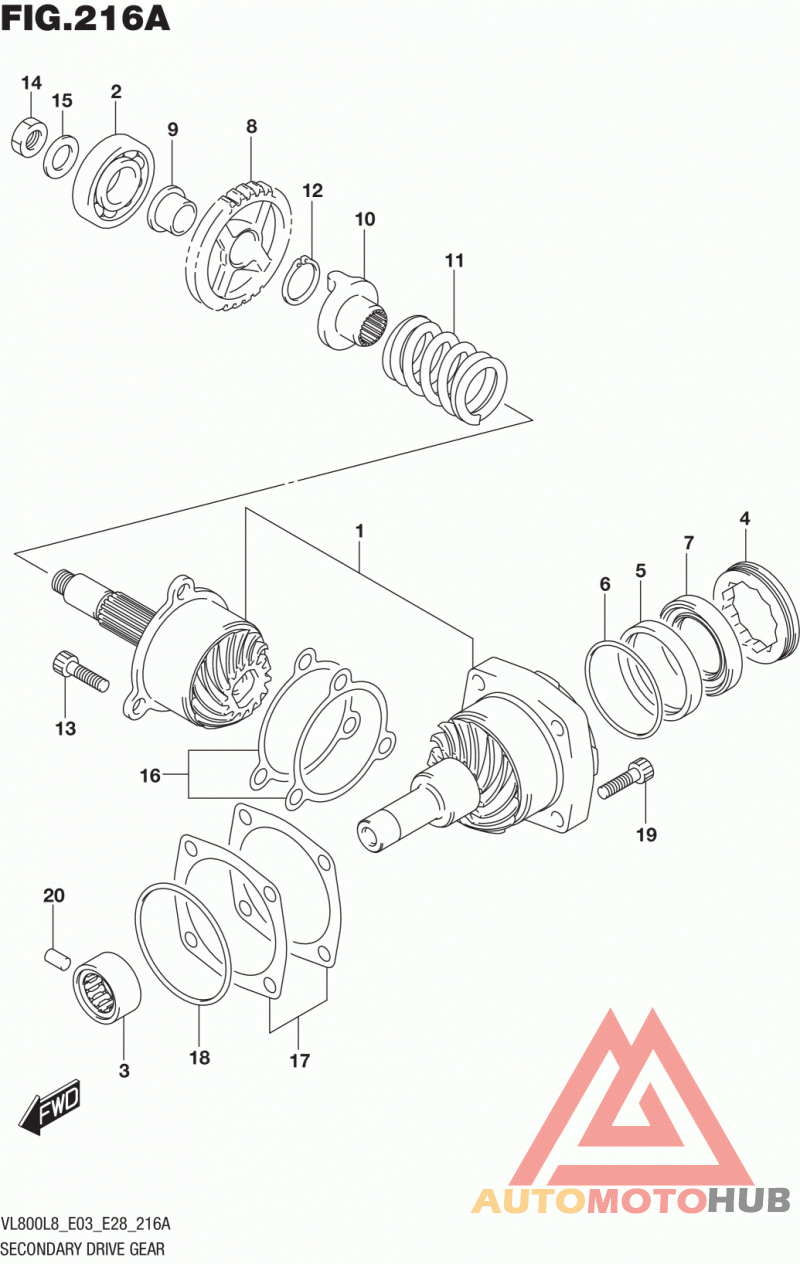 FIG.216A

14
15
2
9
8
12
10
11

1
4
7
5
6
13
16
19
20
3
18
17

FWD

AUTOMOTOHUB

VL800L8_E03_E28_216A
SECONDARY DRIVE GEAR