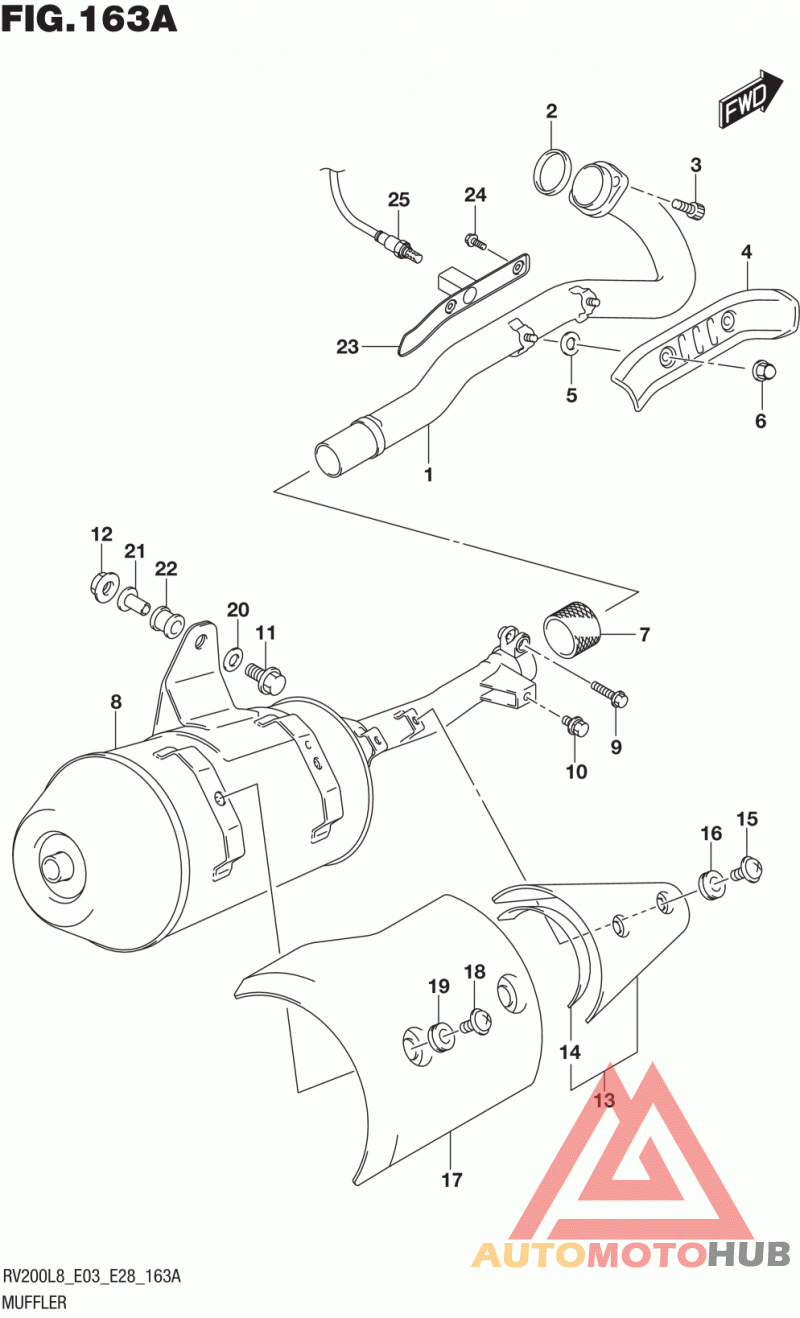 FIG.163A

FWD

2
3
25
24
4
23
5
6
1
12
21
22
20
11
7
8
9
10
16
15
19
18
14
13
17

AUTOMOTOHUB

RV200L8_E03_E28_163A
MUFFLER