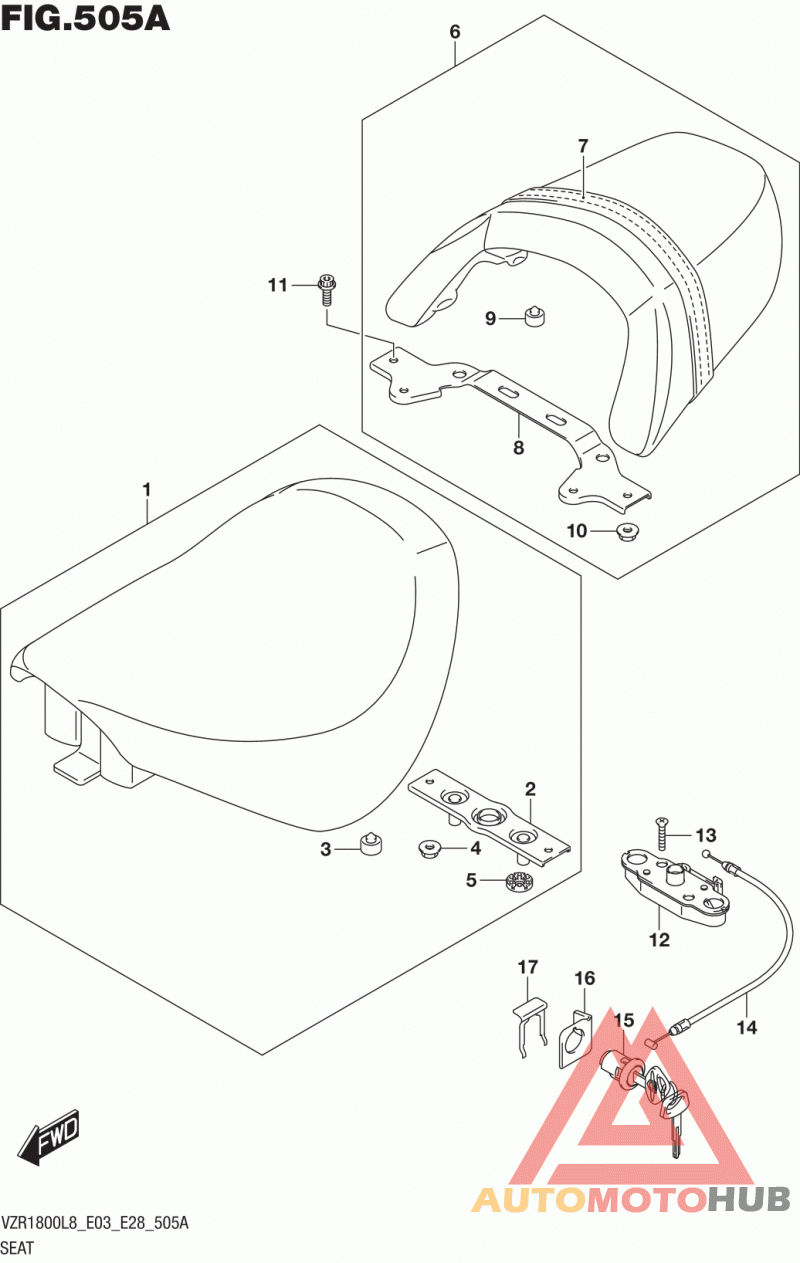 FIG.505A

6
7
11
9
8
10
1
2
3
4
5
13
12
17
16
15
14
FWD

AUTOMOTOHUB

VZR1800L8_E03_E28_505A
SEAT