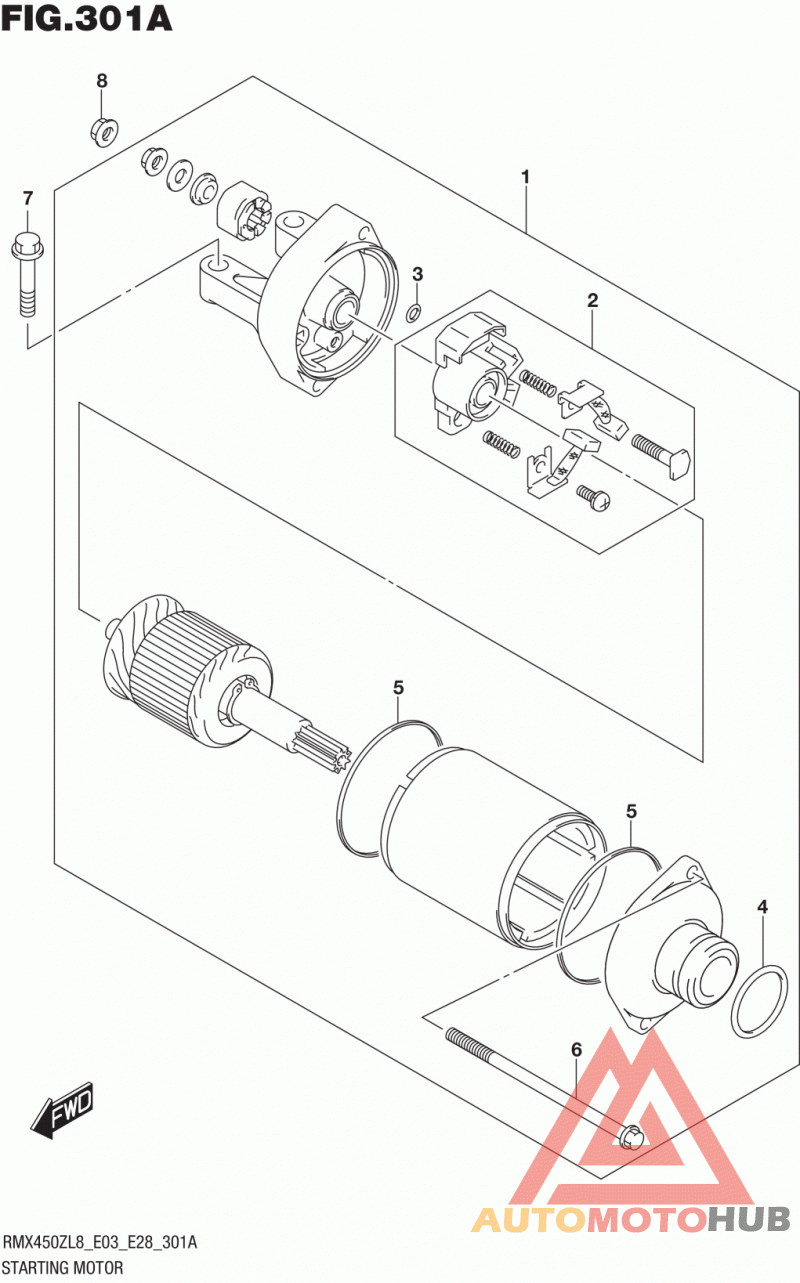 FIG.301A

8

7

1

3

2

5

5

4

6

FWD

AUTOMOTOHUB

RMX450ZL8_E03_E28_301A
STARTING MOTOR