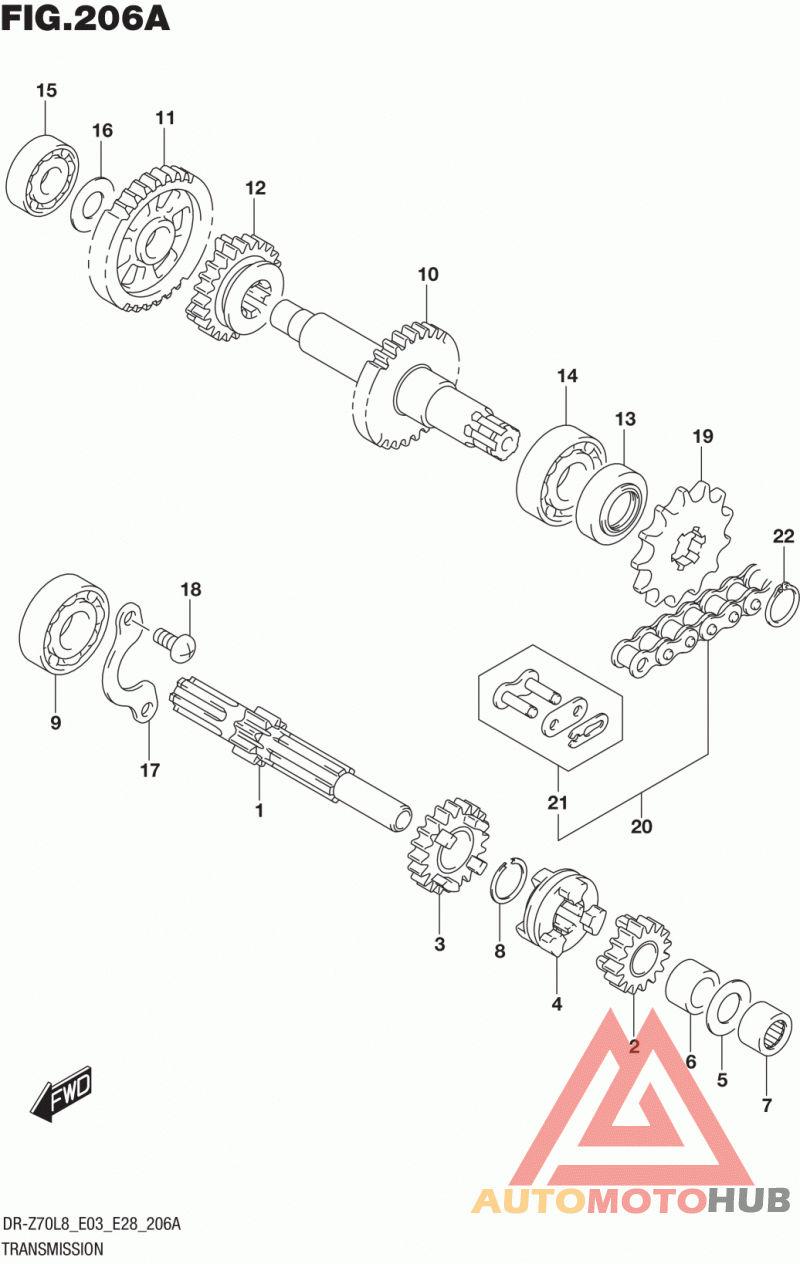 FIG.206A

15
16
11
12
10
14
13
19
22
18
9
17
1
21
20
3
8
4
2
6
5
7

FWD

AUTOMOTOHUB

DR-Z70L8_E03_E28_206A
TRANSMISSION