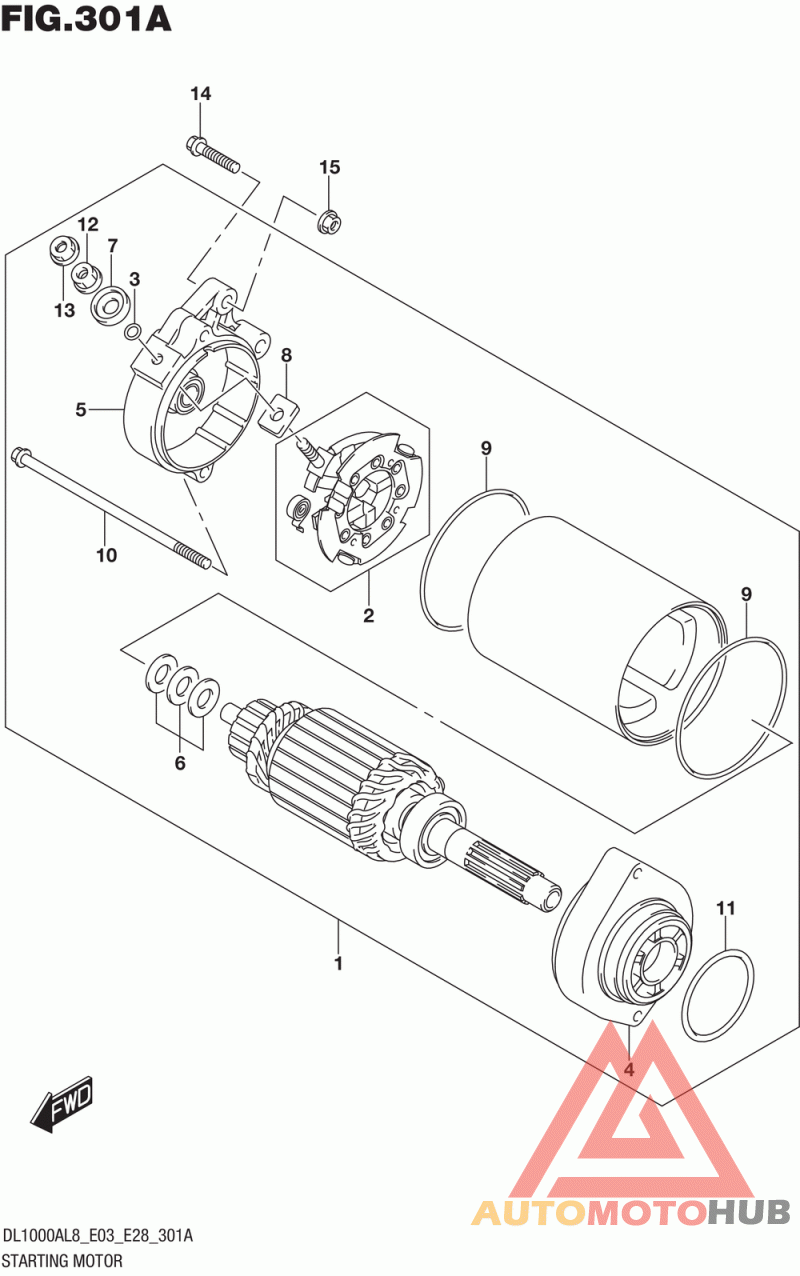 FIG.301A

14
15
12
7
3
13
8
5
9
10
2
9
6
1
11
4
FWD

AUTOMOTOHUB

DL1000AL8_E03_E28_301A
STARTING MOTOR