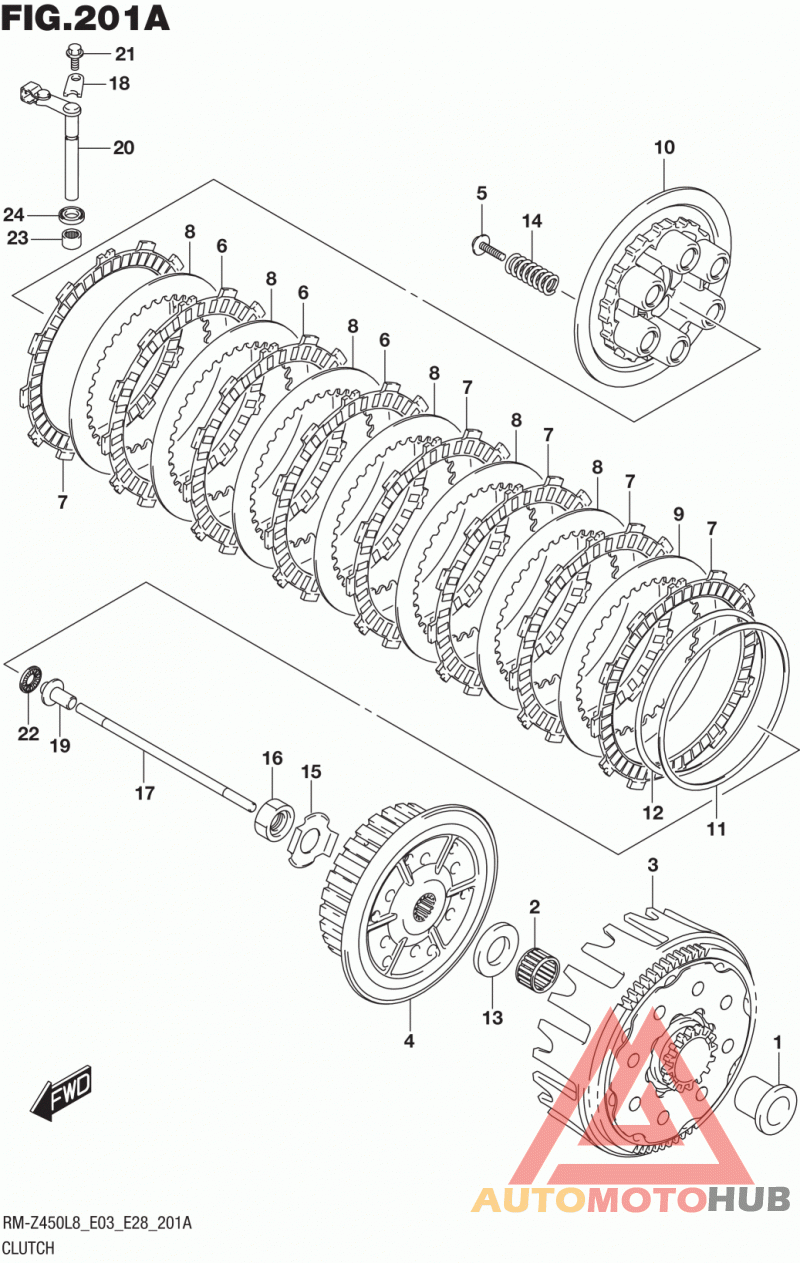 FIG.201A

21
18
20
24
23
10
5
14
8
6
8
6
8
6
8
7
8
7
8
7
9
7
7
22
19
17
16
15
12
11
3
2
13
4
1

FWD

AUTOMOTOHUB

RM-Z450L8_E03_E28_201A
CLUTCH