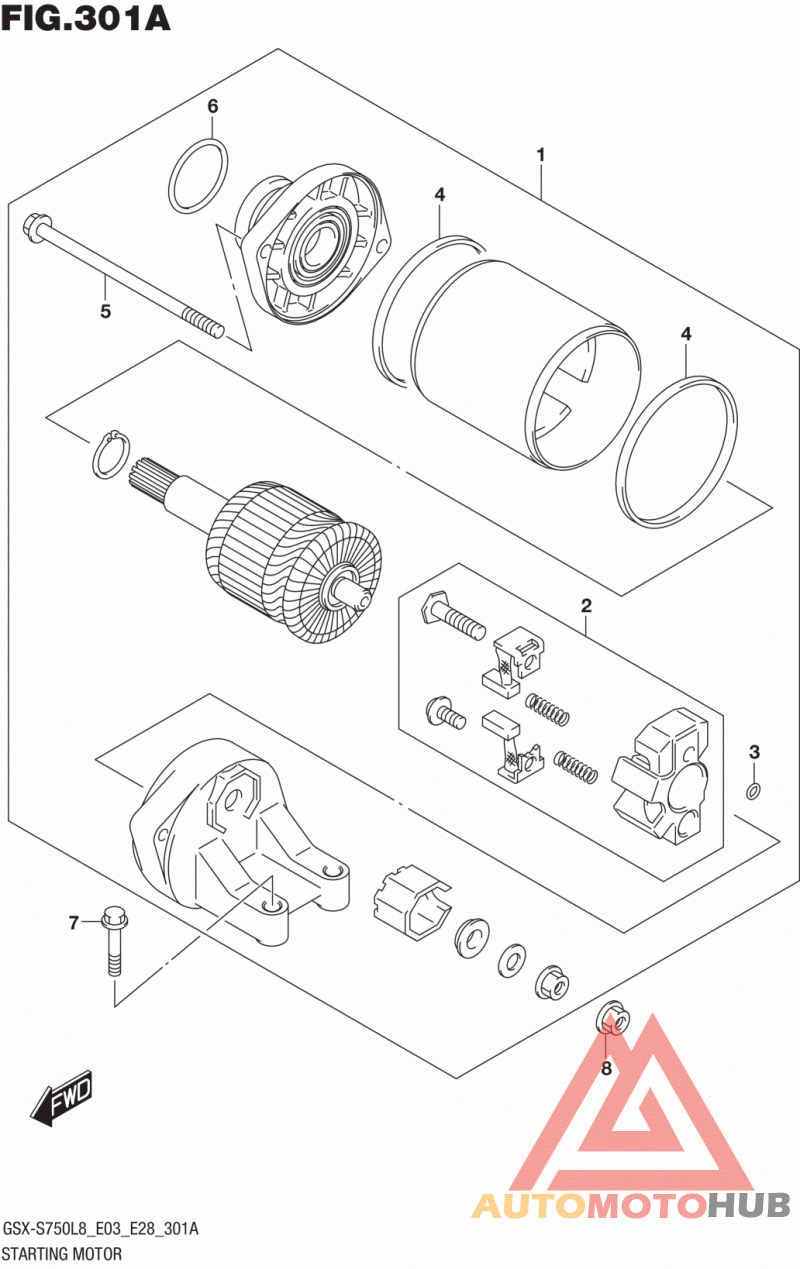 FIG.301A

6
1
4
5
4
2
3
7
8

FWD

AUTOMOTOHUB

GSX-S750L8_E03_E28_301A
STARTING MOTOR