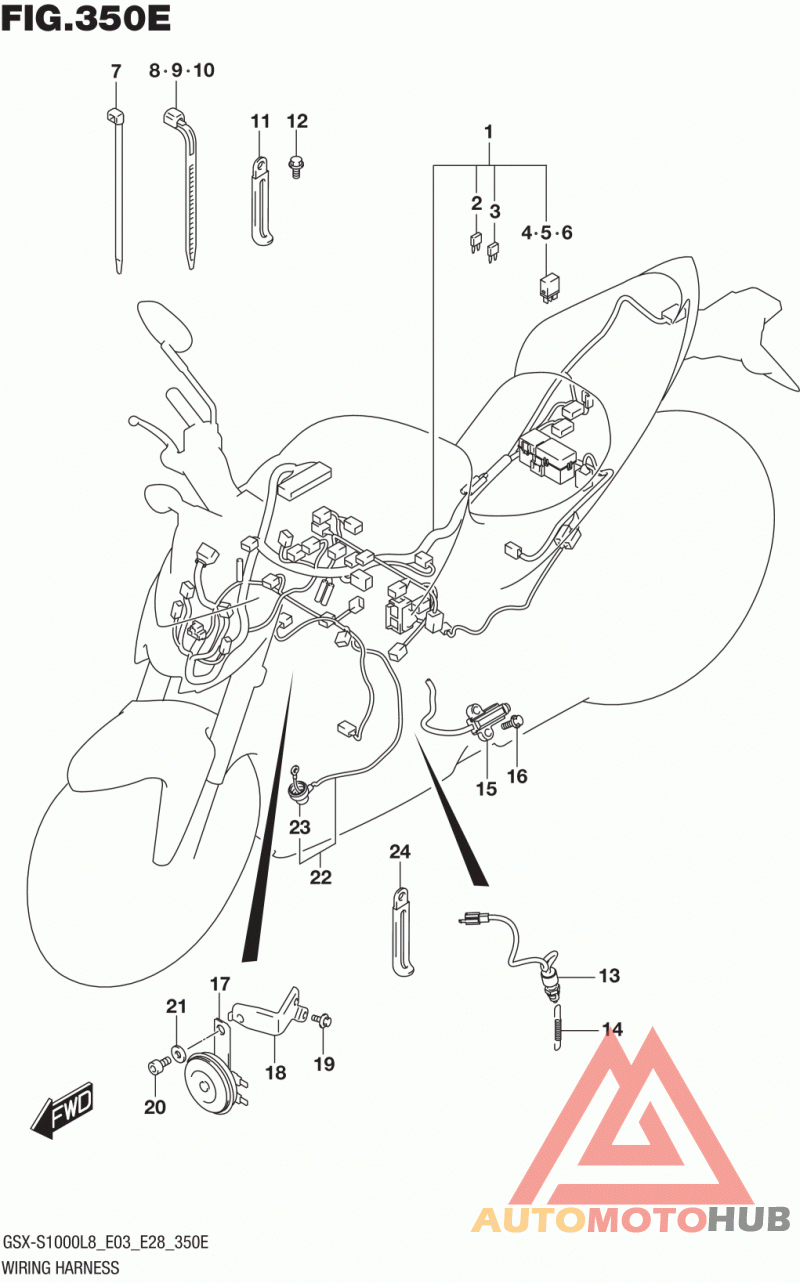 FIG.350E

7
8·9·10
11
12
1
2
3
4·5·6
15
16
23
22
24
13
14
17
21
18
19
20
FWD

AUTOMOTOHUB

GSX-S1000L8_E03_E28_350E
WIRING HARNESS