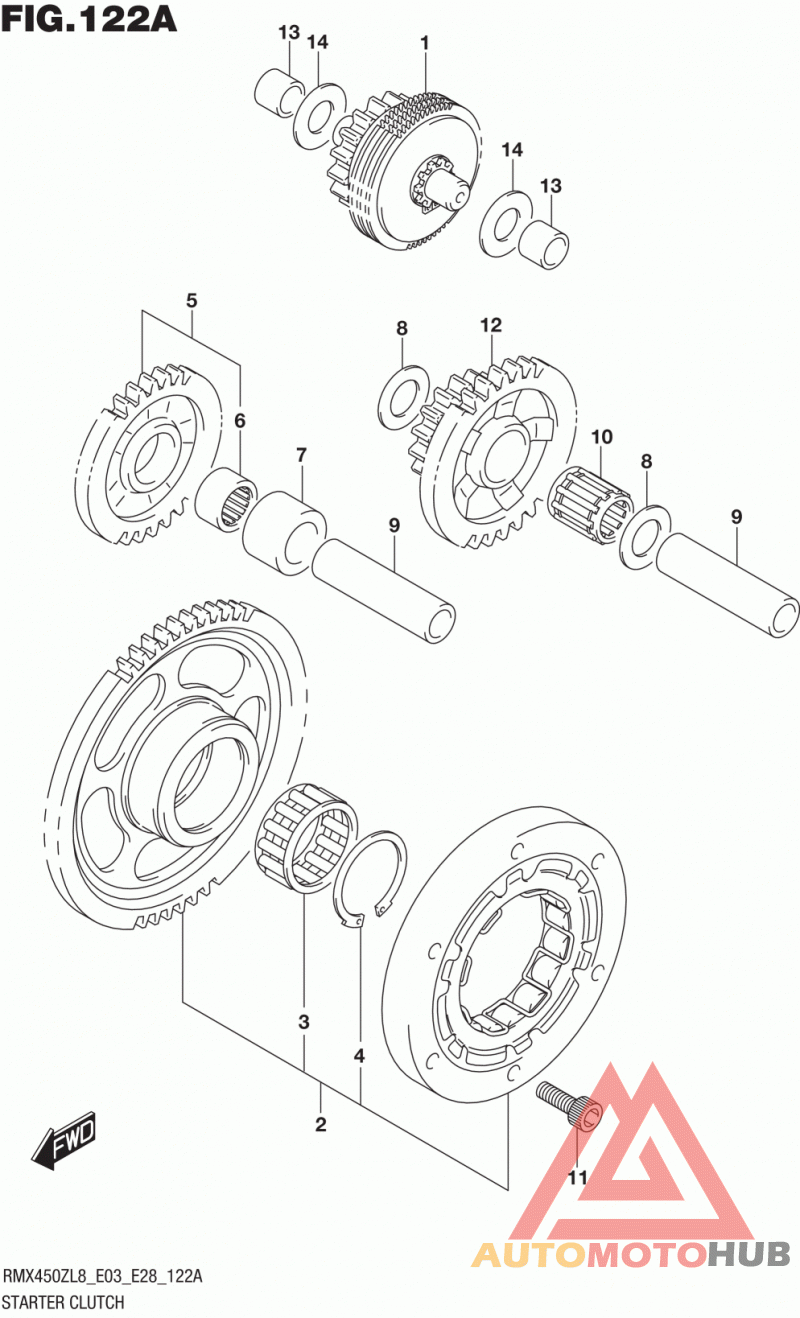 FIG.122A

13
14
1
14
13

5
6
7
9
8
12
10
8
9

3
4
2
11

FWD

AUTOMOTOHUB

RMX450ZL8_E03_E28_122A
STARTER CLUTCH