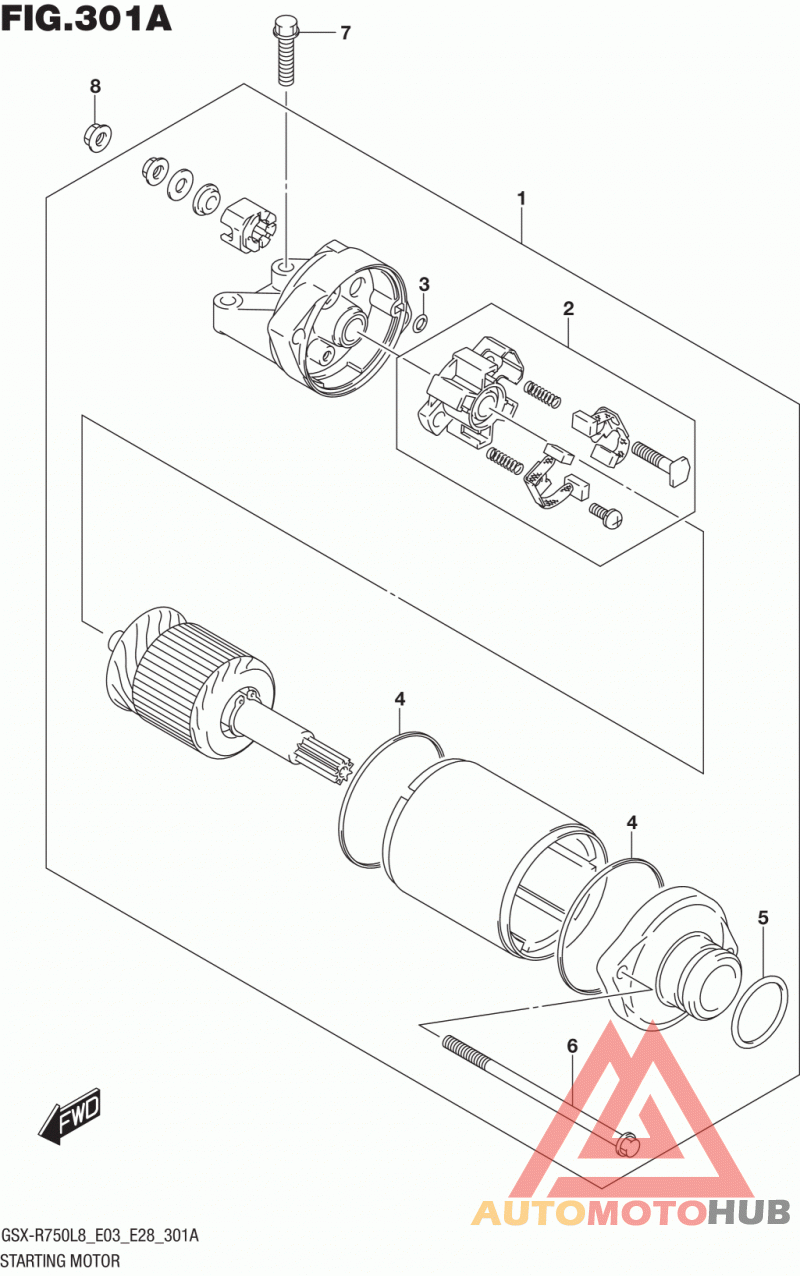 FIG.301A

7

8

1

3

2

4

4

5

6

FWD

AUTOMOTOHUB

GSX-R750L8_E03_E28_301A
STARTING MOTOR