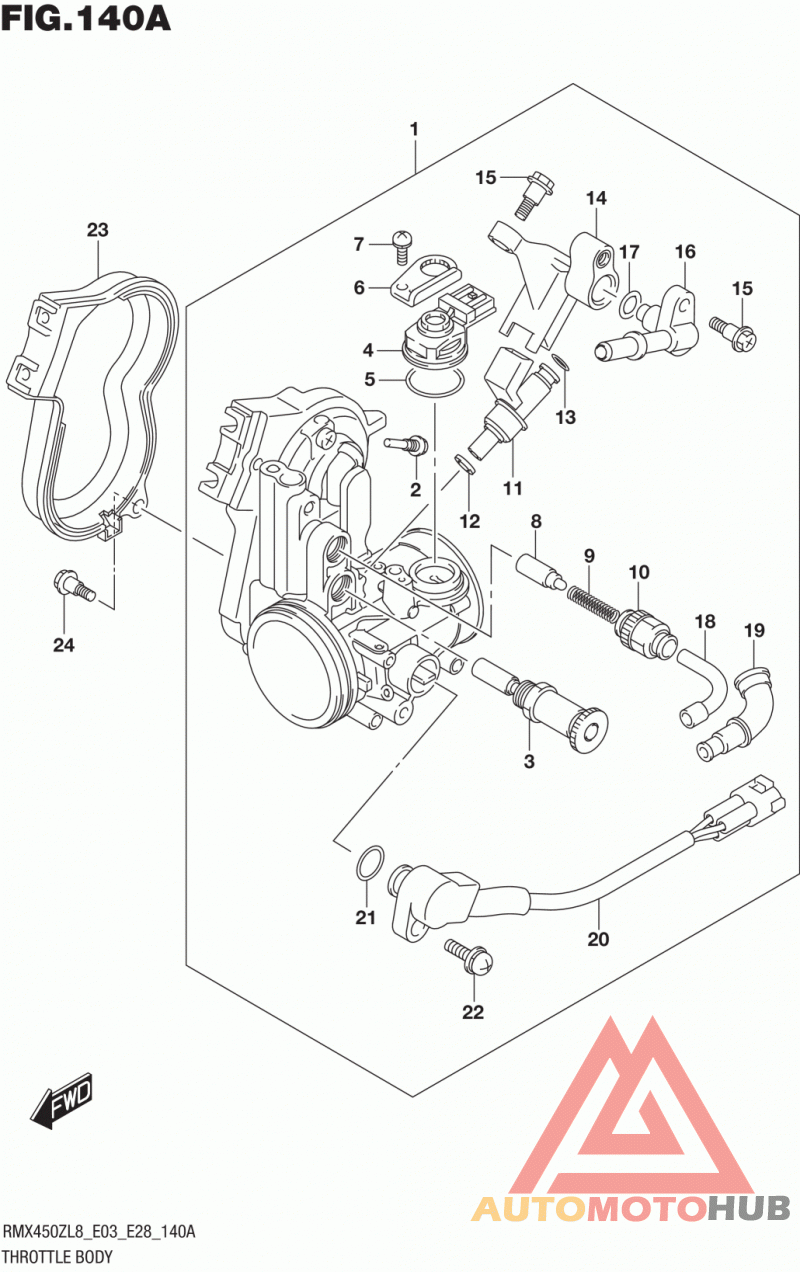 FIG.140A

1
15
14
23
7
17
16
6
15
4
5
13
2
11
12
8
9
10
18
19
24
3
21
20
22
FWD

AUTOMOTOHUB

RMX450ZL8_E03_E28_140A
THROTTLE BODY